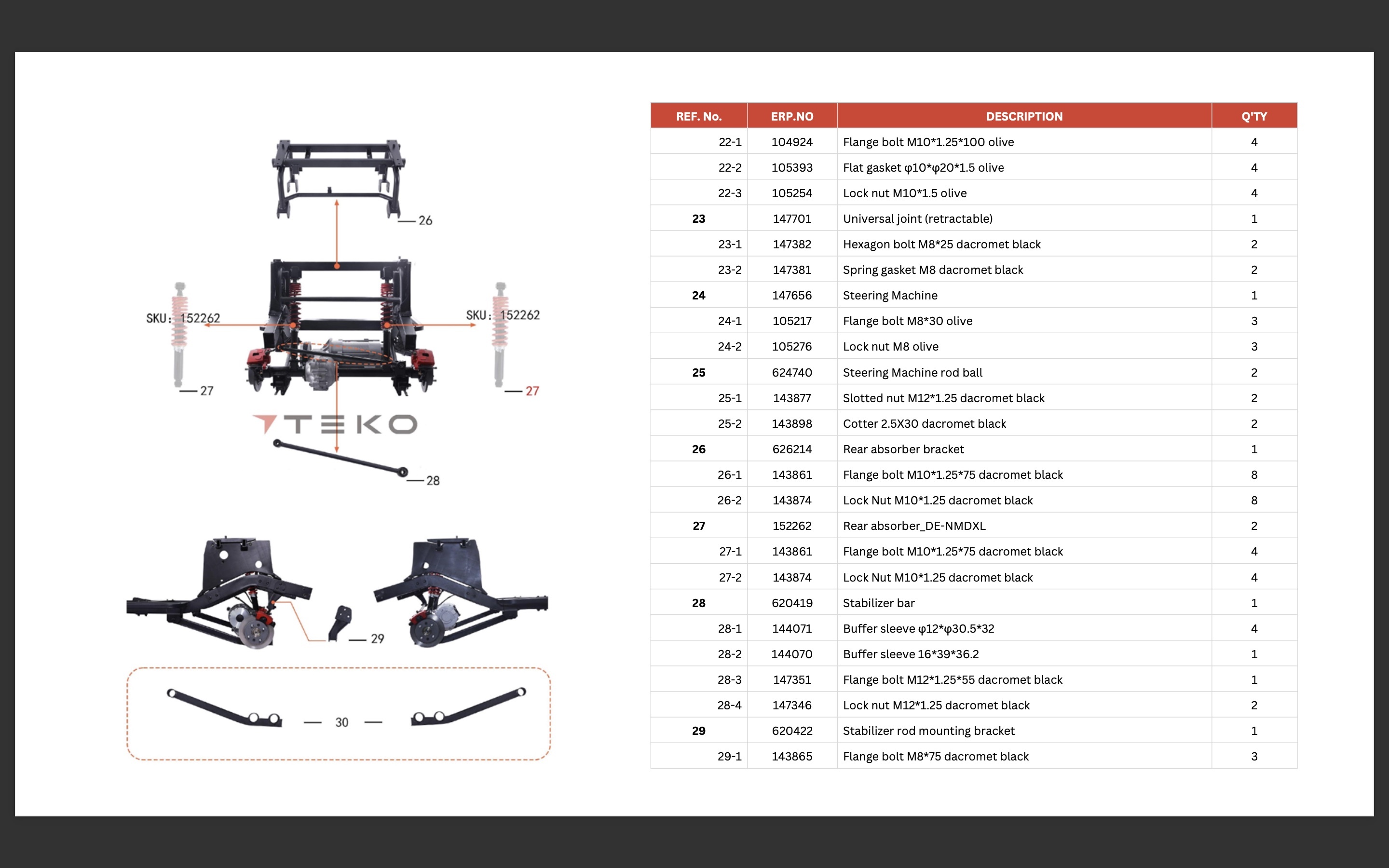 26

SKU: 152262

SKU: 152262

27

27

TEKO

28

29

30

| REF. No. | ERP.NO | DESCRIPTION | Q'TY |
|---|---|---|---|
| 22-1 | 104924 | Flange bolt M10*1.25*100 olive | 4 |
| 22-2 | 105393 | Flat gasket φ10*φ20*1.5 olive | 4 |
| 22-3 | 105254 | Lock nut M10*1.5 olive | 4 |
| 23 | 147701 | Universal joint (retractable) | 1 |
| 23-1 | 147382 | Hexagon bolt M8*25 dacromet black | 2 |
| 23-2 | 147381 | Spring gasket M8 dacromet black | 2 |
| 24 | 147656 | Steering Machine | 1 |
| 24-1 | 105217 | Flange bolt M8*30 olive | 3 |
| 24-2 | 105276 | Lock nut M8 olive | 3 |
| 25 | 624740 | Steering Machine rod ball | 2 |
| 25-1 | 143877 | Slotted nut M12*1.25 dacromet black | 2 |
| 25-2 | 143898 | Cotter 2.5X30 dacromet black | 2 |
| 26 | 626214 | Rear absorber bracket | 1 |
| 26-1 | 143861 | Flange bolt M10*1.25*75 dacromet black | 8 |
| 26-2 | 143874 | Lock Nut M10*1.25 dacromet black | 8 |
| 27 | 152262 | Rear absorber_DE-NMDXL | 2 |
| 27-1 | 143861 | Flange bolt M10*1.25*75 dacromet black | 4 |
| 27-2 | 143874 | Lock Nut M10*1.25 dacromet black | 4 |
| 28 | 620419 | Stabilizer bar | 1 |
| 28-1 | 144071 | Buffer sleeve φ12*φ30.5*32 | 4 |
| 28-2 | 144070 | Buffer sleeve 16*39*36.2 | 1 |
| 28-3 | 147351 | Flange bolt M12*1.25*55 dacromet black | 1 |
| 28-4 | 147346 | Lock nut M12*1.25 dacromet black | 2 |
| 29 | 620422 | Stabilizer rod mounting bracket | 1 |
| 29-1 | 143865 | Flange bolt M8*75 dacromet black | 3 |