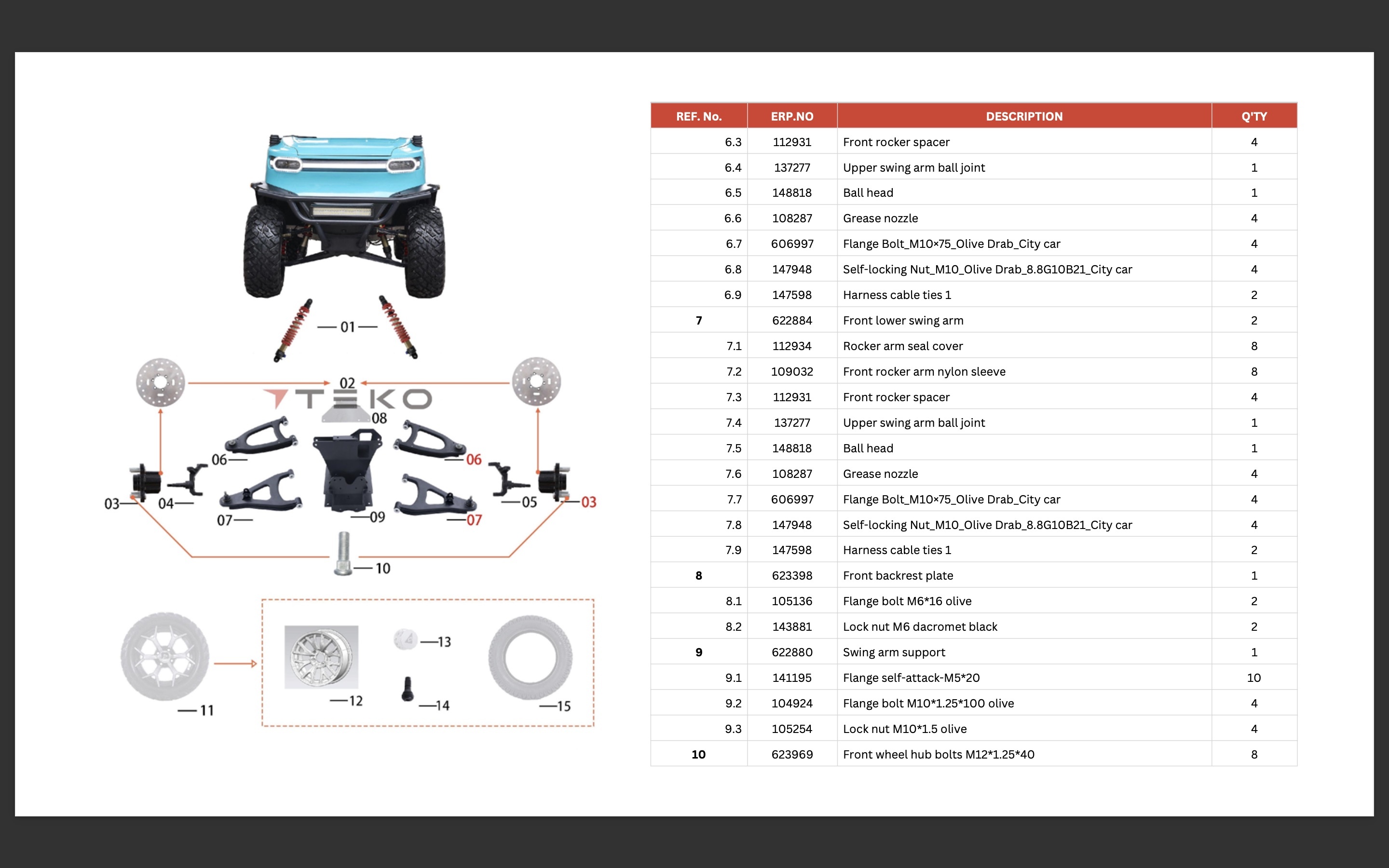 01
02
TEKO
08
06
06
03
04
05
03
07
09
07
10
11
12
13
14
15

| REF. No. | ERP.NO | DESCRIPTION | Q'TY |
|---|---|---|---|
| 6.3 | 112931 | Front rocker spacer | 4 |
| 6.4 | 137277 | Upper swing arm ball joint | 1 |
| 6.5 | 148818 | Ball head | 1 |
| 6.6 | 108287 | Grease nozzle | 4 |
| 6.7 | 606997 | Flange Bolt_M10×75_Olive Drab_City car | 4 |
| 6.8 | 147948 | Self-locking Nut_M10_Olive Drab_8.8G10B21_City car | 4 |
| 6.9 | 147598 | Harness cable ties 1 | 2 |
| 7 | 622884 | Front lower swing arm | 2 |
| 7.1 | 112934 | Rocker arm seal cover | 8 |
| 7.2 | 109032 | Front rocker arm nylon sleeve | 8 |
| 7.3 | 112931 | Front rocker spacer | 4 |
| 7.4 | 137277 | Upper swing arm ball joint | 1 |
| 7.5 | 148818 | Ball head | 1 |
| 7.6 | 108287 | Grease nozzle | 4 |
| 7.7 | 606997 | Flange Bolt_M10×75_Olive Drab_City car | 4 |
| 7.8 | 147948 | Self-locking Nut_M10_Olive Drab_8.8G10B21_City car | 4 |
| 7.9 | 147598 | Harness cable ties 1 | 2 |
| 8 | 623398 | Front backrest plate | 1 |
| 8.1 | 105136 | Flange bolt M6*16 olive | 2 |
| 8.2 | 143881 | Lock nut M6 dacromet black | 2 |
| 9 | 622880 | Swing arm support | 1 |
| 9.1 | 141195 | Flange self-attack-M5*20 | 10 |
| 9.2 | 104924 | Flange bolt M10*1.25*100 olive | 4 |
| 9.3 | 105254 | Lock nut M10*1.5 olive | 4 |
| 10 | 623969 | Front wheel hub bolts M12*1.25*40 | 8 |