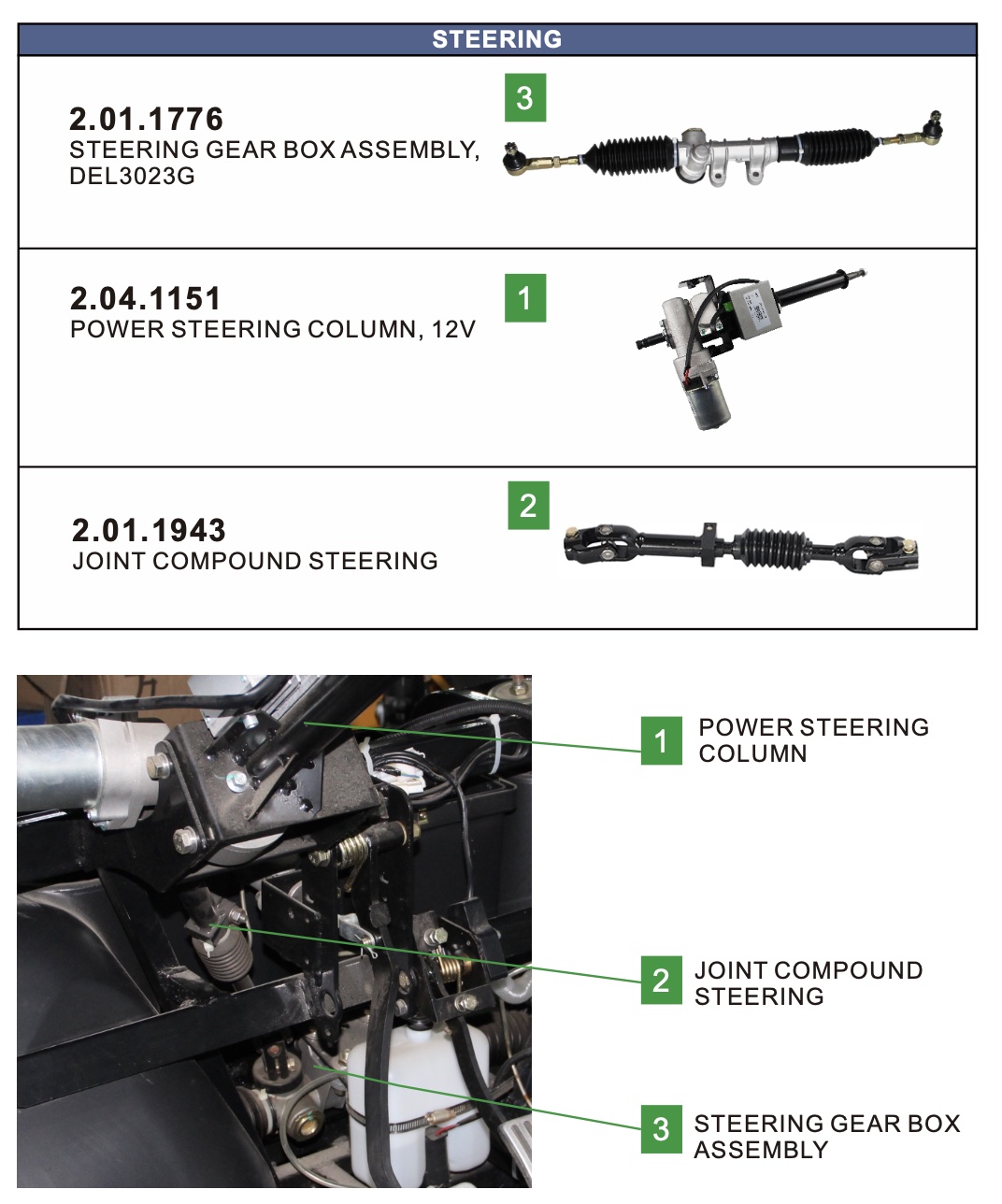 STEERING

2.01.1776
STEERING GEAR BOX ASSEMBLY, DEL3023G

3

2.04.1151
POWER STEERING COLUMN, 12V

1

2.01.1943
JOINT COMPOUND STEERING

2

1 POWER STEERING COLUMN

2 JOINT COMPOUND STEERING

3 STEERING GEAR BOX ASSEMBLY