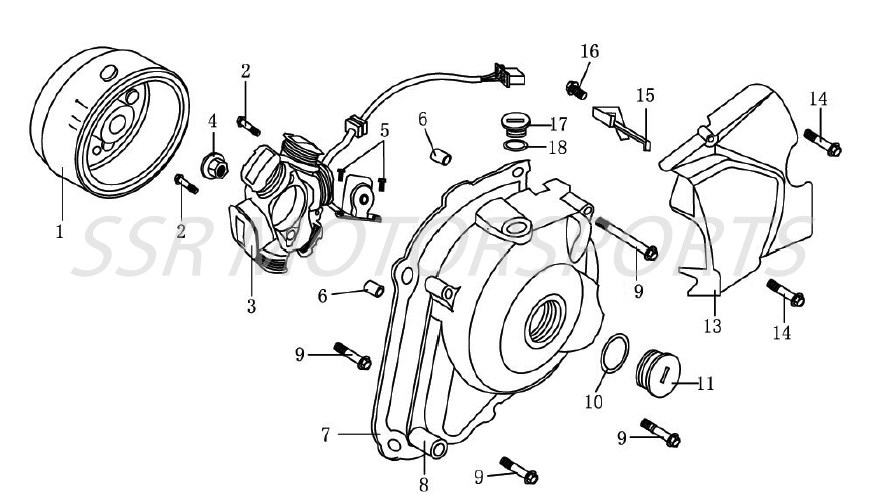 SSR MOTORSPORTS

1
2
2
3
4
5
6
6
7
8
9
9
9
9
10
11
13
14
14
15
16
17
18