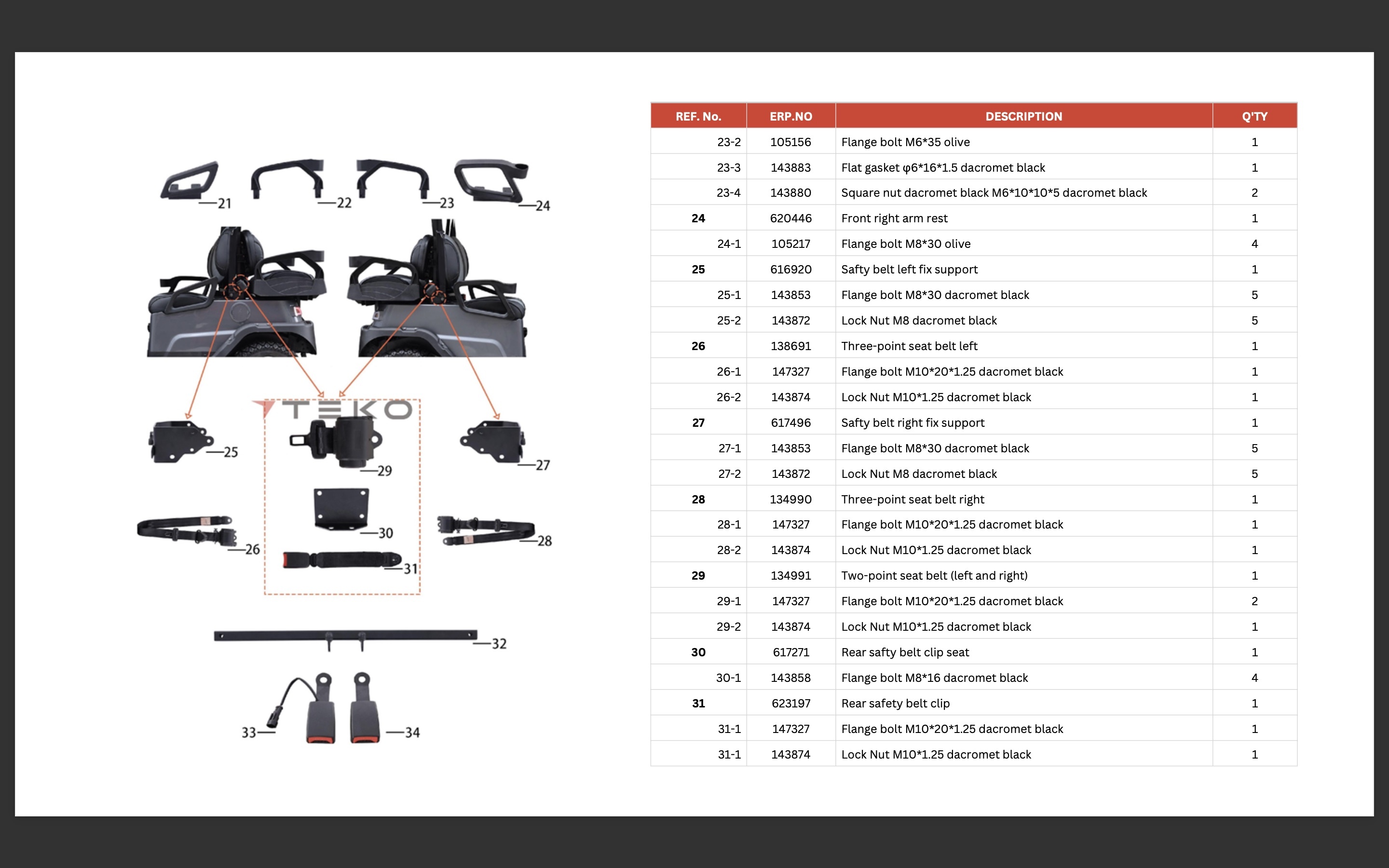 21 22 23 24

TEKO

25 29 27

30

26 28

31

32

33 34

| REF. No. | ERP.NO | DESCRIPTION | Q'TY |
|---|---|---|---|
| 23-2 | 105156 | Flange bolt M6*35 olive | 1 |
| 23-3 | 143883 | Flat gasket φ6*16*1.5 dacromet black | 1 |
| 23-4 | 143880 | Square nut dacromet black M6*10*10*5 dacromet black | 2 |
| 24 | 620446 | Front right arm rest | 1 |
| 24-1 | 105217 | Flange bolt M8*30 olive | 4 |
| 25 | 616920 | Safty belt left fix support | 1 |
| 25-1 | 143853 | Flange bolt M8*30 dacromet black | 5 |
| 25-2 | 143872 | Lock Nut M8 dacromet black | 5 |
| 26 | 138691 | Three-point seat belt left | 1 |
| 26-1 | 147327 | Flange bolt M10*20*1.25 dacromet black | 1 |
| 26-2 | 143874 | Lock Nut M10*1.25 dacromet black | 1 |
| 27 | 617496 | Safty belt right fix support | 1 |
| 27-1 | 143853 | Flange bolt M8*30 dacromet black | 5 |
| 27-2 | 143872 | Lock Nut M8 dacromet black | 5 |
| 28 | 134990 | Three-point seat belt right | 1 |
| 28-1 | 147327 | Flange bolt M10*20*1.25 dacromet black | 1 |
| 28-2 | 143874 | Lock Nut M10*1.25 dacromet black | 1 |
| 29 | 134991 | Two-point seat belt (left and right) | 1 |
| 29-1 | 147327 | Flange bolt M10*20*1.25 dacromet black | 2 |
| 29-2 | 143874 | Lock Nut M10*1.25 dacromet black | 1 |
| 30 | 617271 | Rear safty belt clip seat | 1 |
| 30-1 | 143858 | Flange bolt M8*16 dacromet black | 4 |
| 31 | 623197 | Rear safety belt clip | 1 |
| 31-1 | 147327 | Flange bolt M10*20*1.25 dacromet black | 1 |
| 31-1 | 143874 | Lock Nut M10*1.25 dacromet black | 1 |