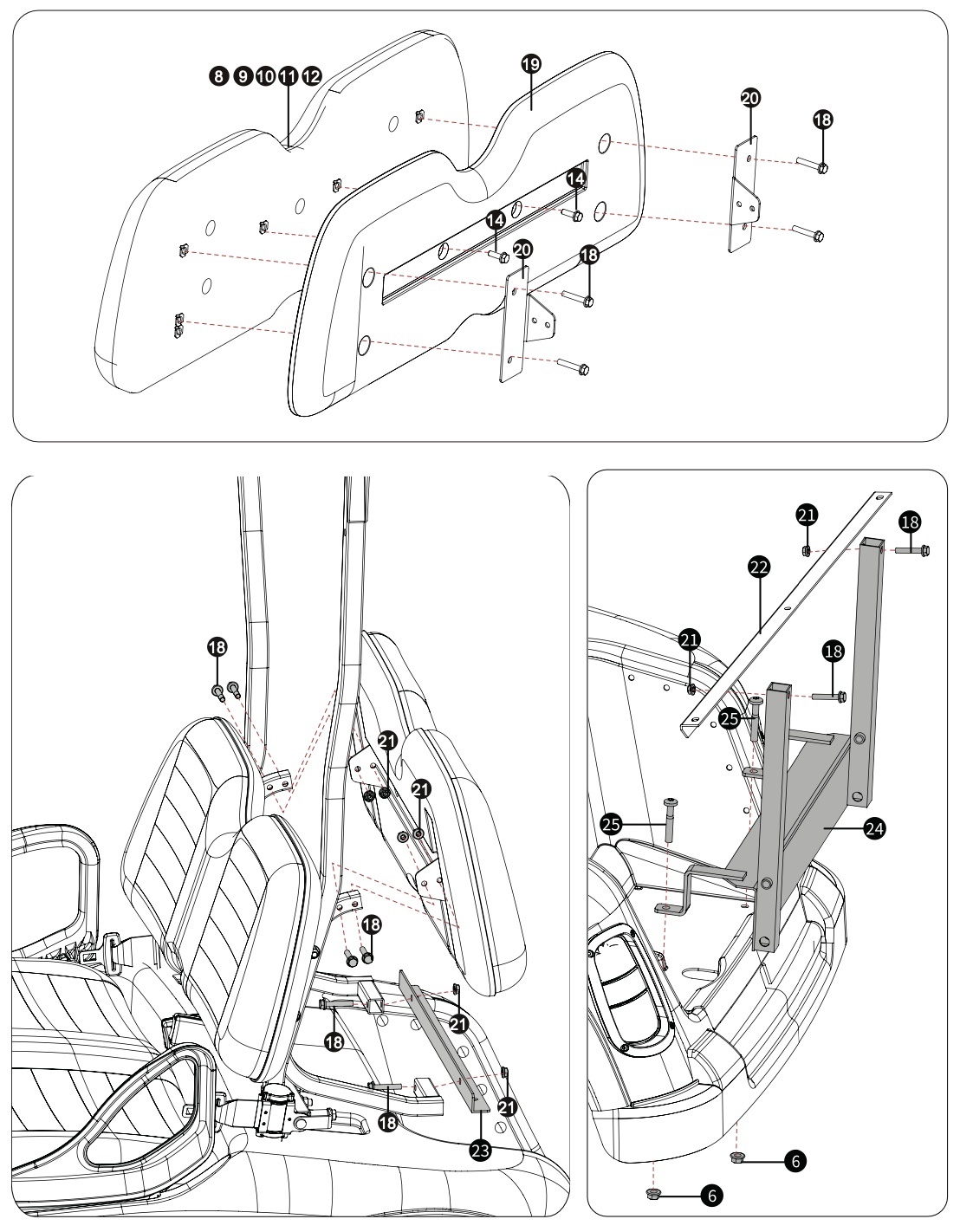 8 9 10 11 12
19
20
18
14
14
20
18

18
21
21
18
18
21
18
21
23

21
18
22
21
18
25
25
24
6
6