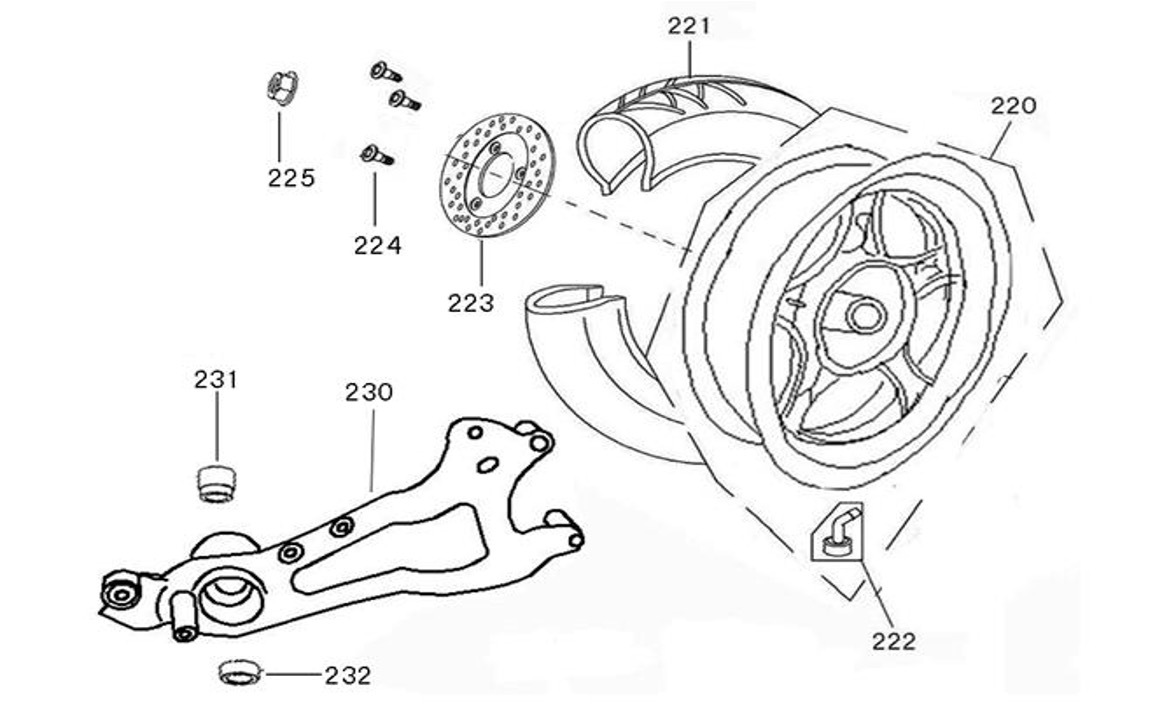 221
220
225
224
223
231
230
222
232