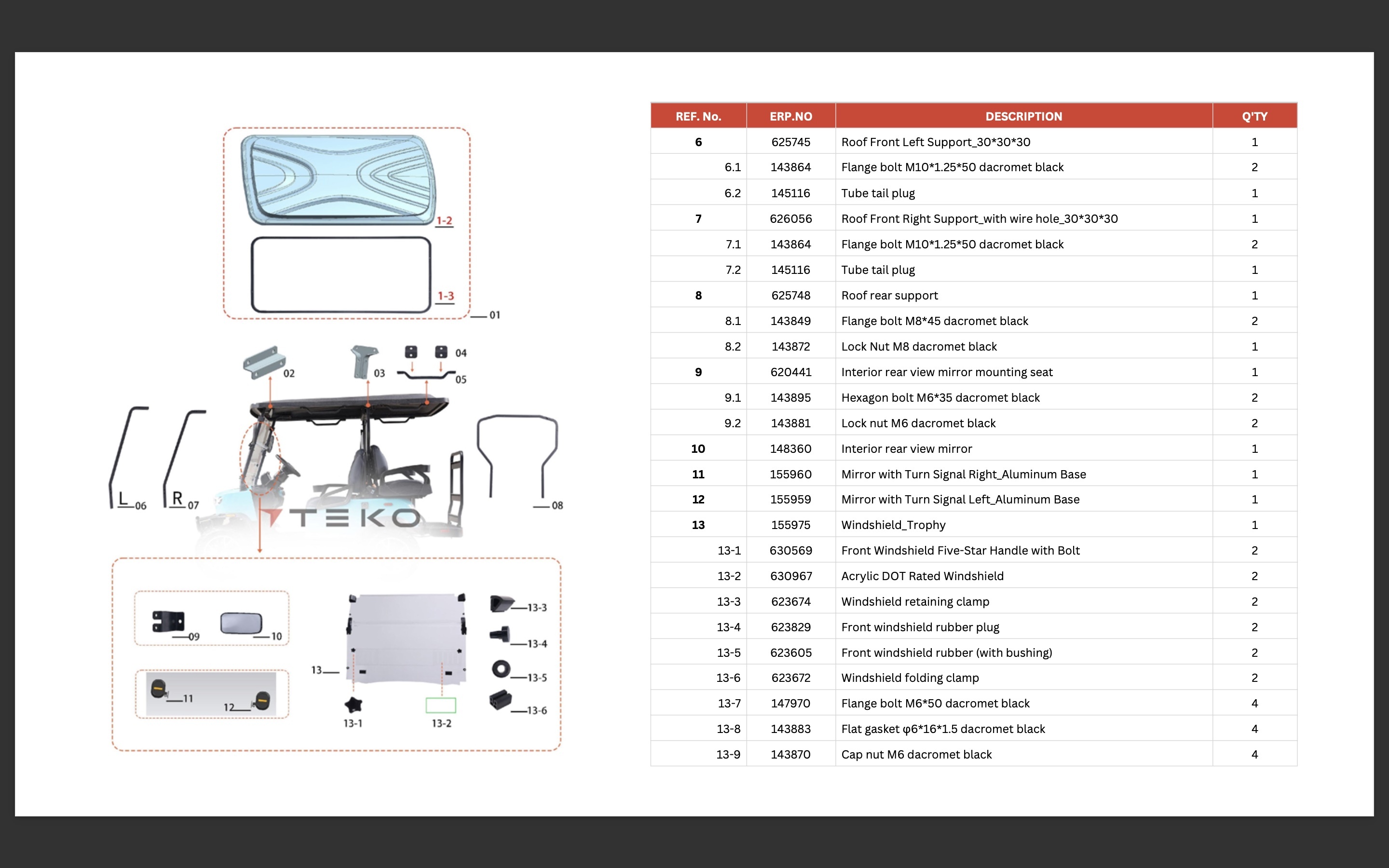 1-2
1-3
01
02
03
04
05
L 06
R 07
08
TEKO
09
10
11
12
13
13-1
13-2
13-3
13-4
13-5
13-6

| REF. No. | ERP.NO | DESCRIPTION | Q'TY |
|---|---|---|---|
| 6 | 625745 | Roof Front Left Support_30*30*30 | 1 |
| 6.1 | 143864 | Flange bolt M10*1.25*50 dacromet black | 2 |
| 6.2 | 145116 | Tube tail plug | 1 |
| 7 | 626056 | Roof Front Right Support_with wire hole_30*30*30 | 1 |
| 7.1 | 143864 | Flange bolt M10*1.25*50 dacromet black | 2 |
| 7.2 | 145116 | Tube tail plug | 1 |
| 8 | 625748 | Roof rear support | 1 |
| 8.1 | 143849 | Flange bolt M8*45 dacromet black | 2 |
| 8.2 | 143872 | Lock Nut M8 dacromet black | 1 |
| 9 | 620441 | Interior rear view mirror mounting seat | 1 |
| 9.1 | 143895 | Hexagon bolt M6*35 dacromet black | 2 |
| 9.2 | 143881 | Lock nut M6 dacromet black | 2 |
| 10 | 148360 | Interior rear view mirror | 1 |
| 11 | 155960 | Mirror with Turn Signal Right_Aluminum Base | 1 |
| 12 | 155959 | Mirror with Turn Signal Left_Aluminum Base | 1 |
| 13 | 155975 | Windshield_Trophy | 1 |
| 13-1 | 630569 | Front Windshield Five-Star Handle with Bolt | 2 |
| 13-2 | 630967 | Acrylic DOT Rated Windshield | 2 |
| 13-3 | 623674 | Windshield retaining clamp | 2 |
| 13-4 | 623829 | Front windshield rubber plug | 2 |
| 13-5 | 623605 | Front windshield rubber (with bushing) | 2 |
| 13-6 | 623672 | Windshield folding clamp | 2 |
| 13-7 | 147970 | Flange bolt M6*50 dacromet black | 4 |
| 13-8 | 143883 | Flat gasket φ6*16*1.5 dacromet black | 4 |
| 13-9 | 143870 | Cap nut M6 dacromet black | 4 |