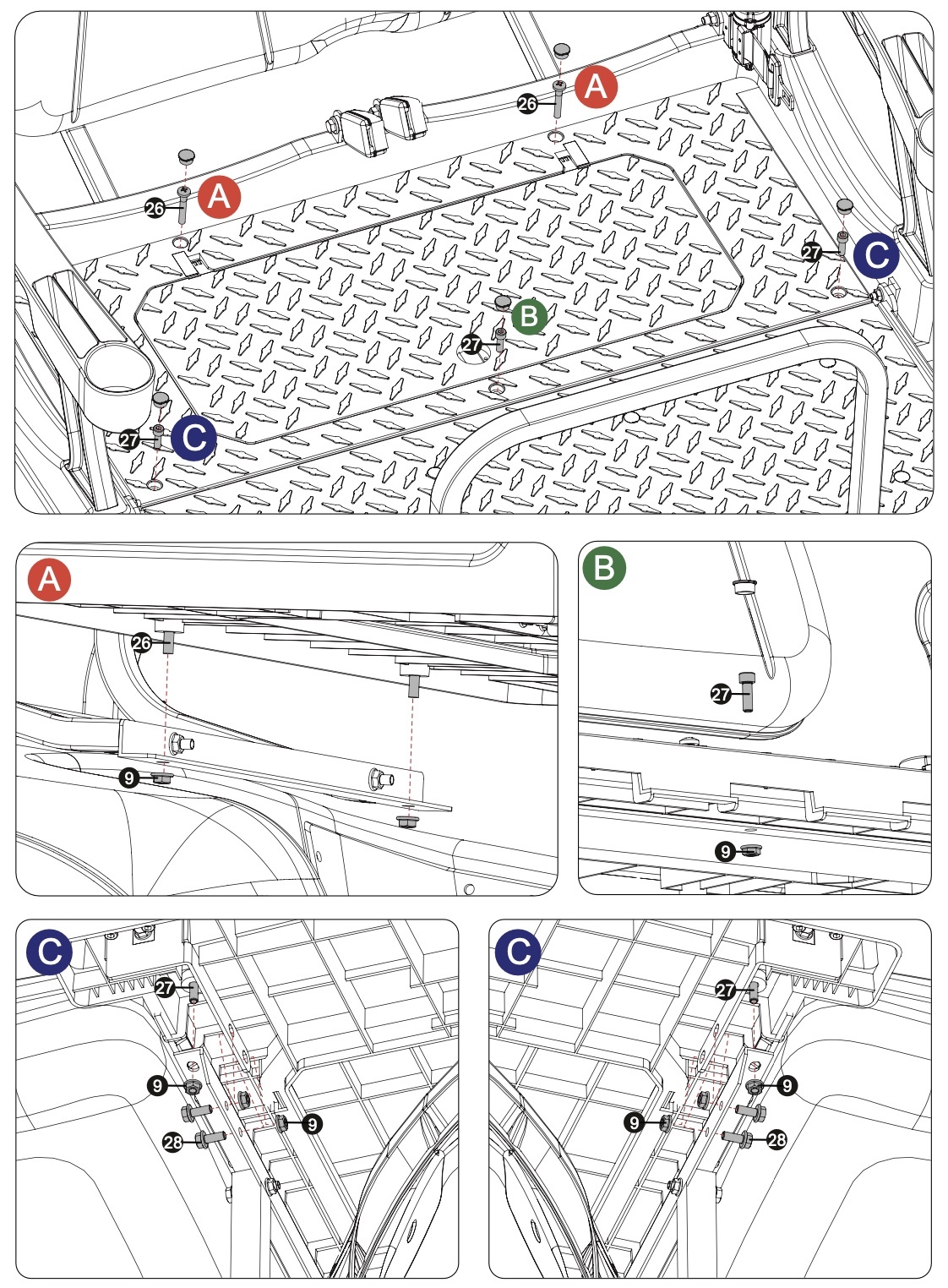 26 A
26 A
27 C
B
27
27 C

A
26
9

B
27
9

C
27
9
9
28

C
27
9
9
28