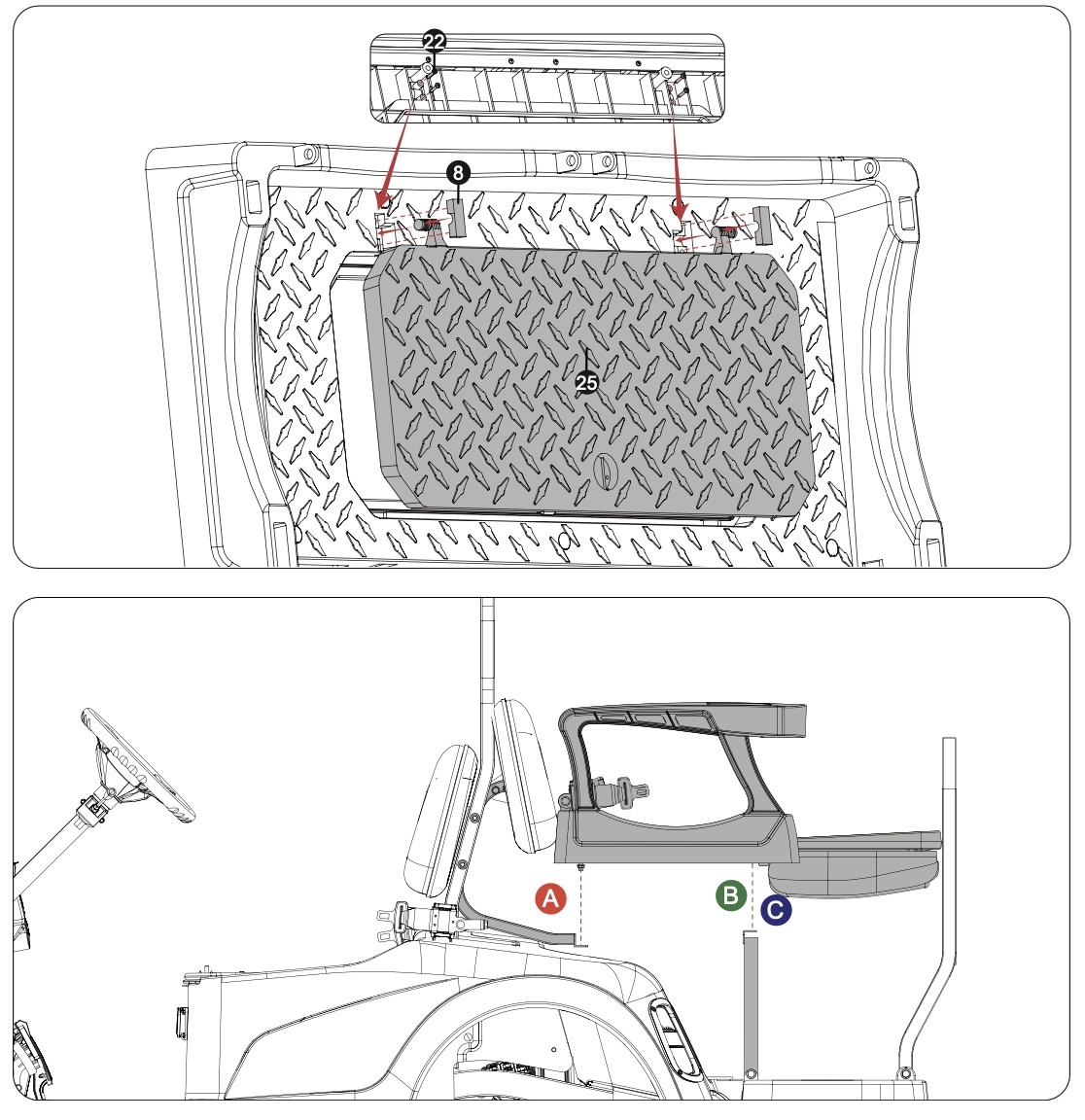 22
8
25
A
B
C