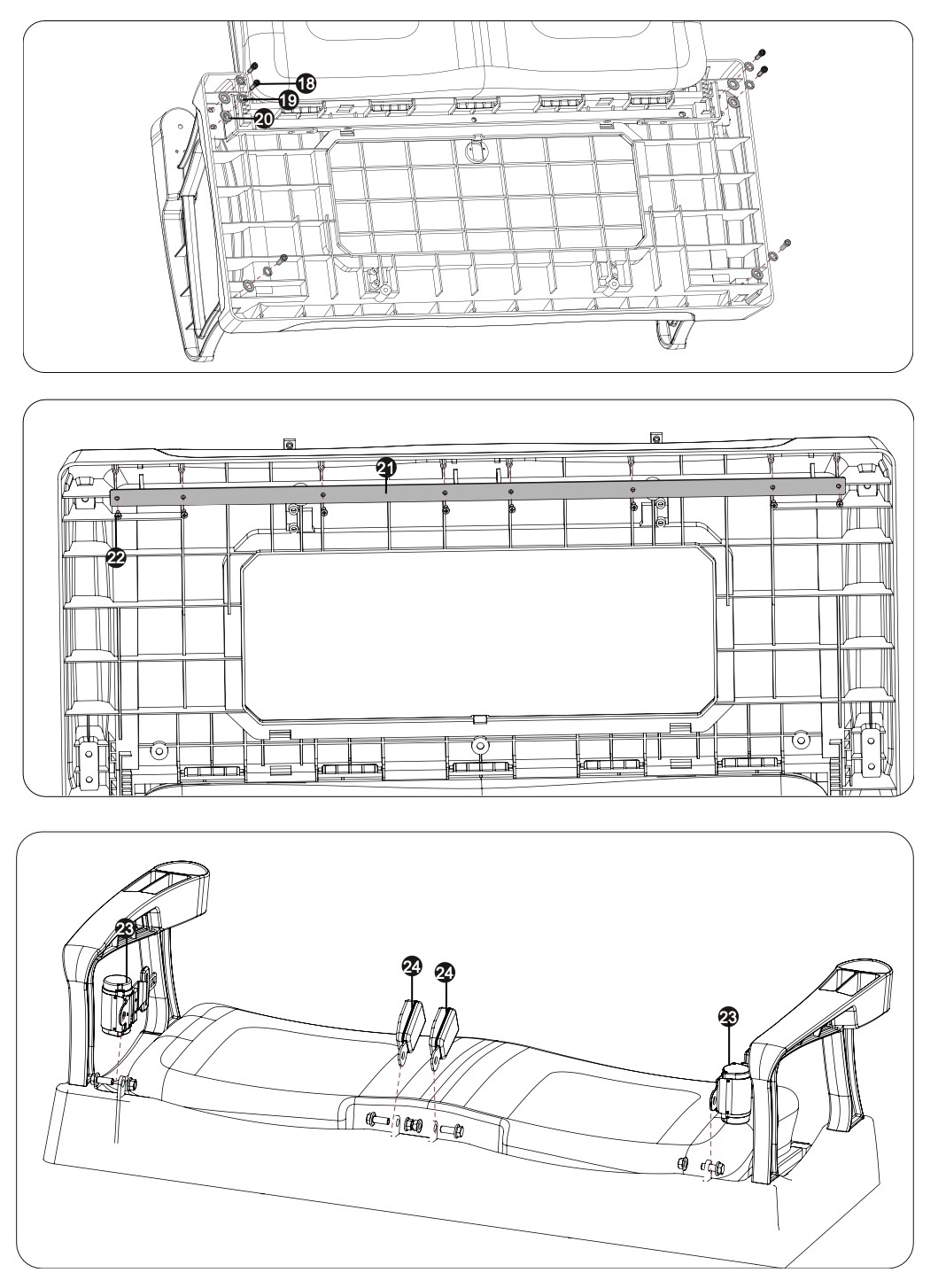 18
19
20

21
22

23
24
24
23