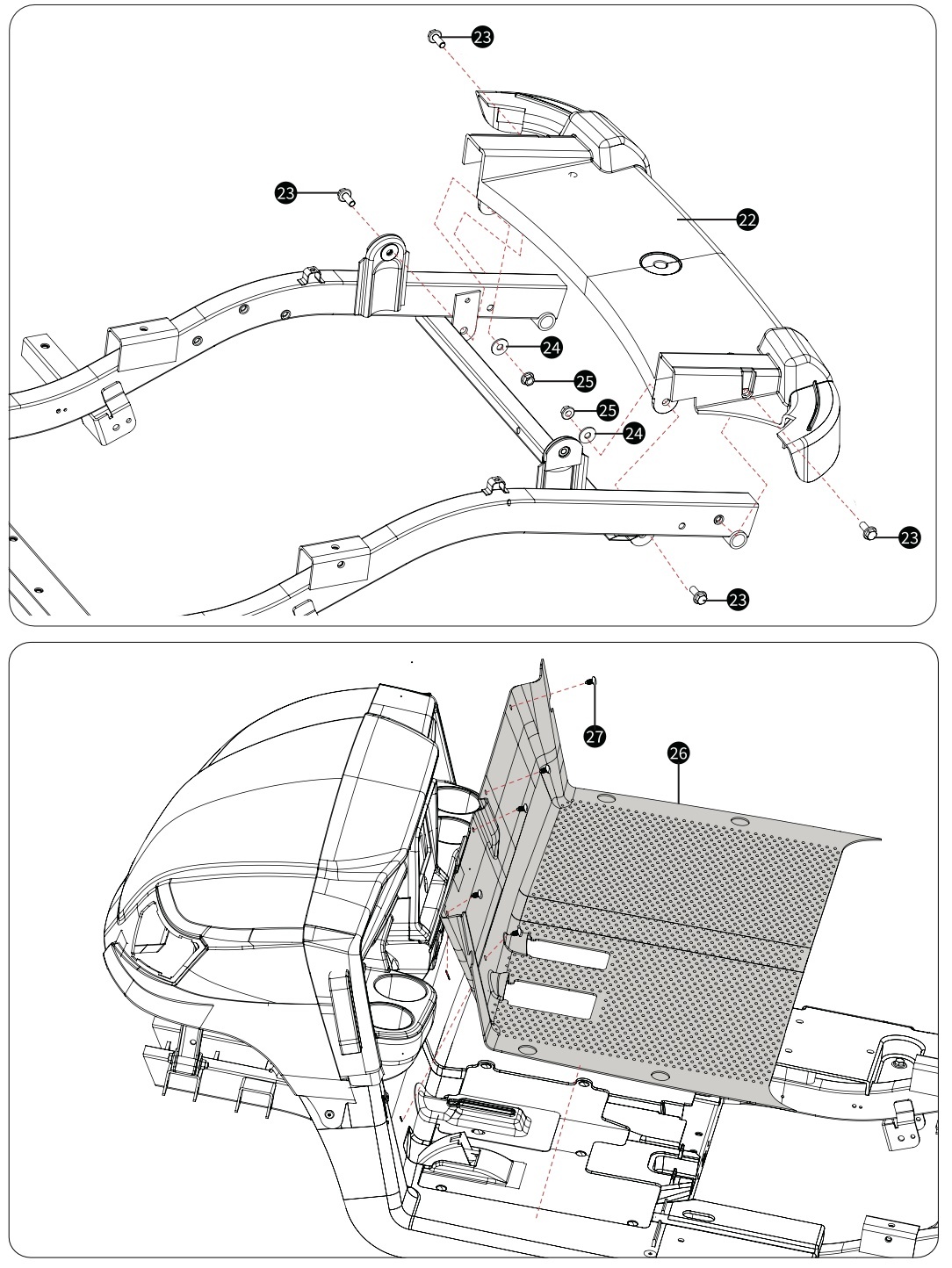 23
23
22
24
25
25
24
23
23

27
26