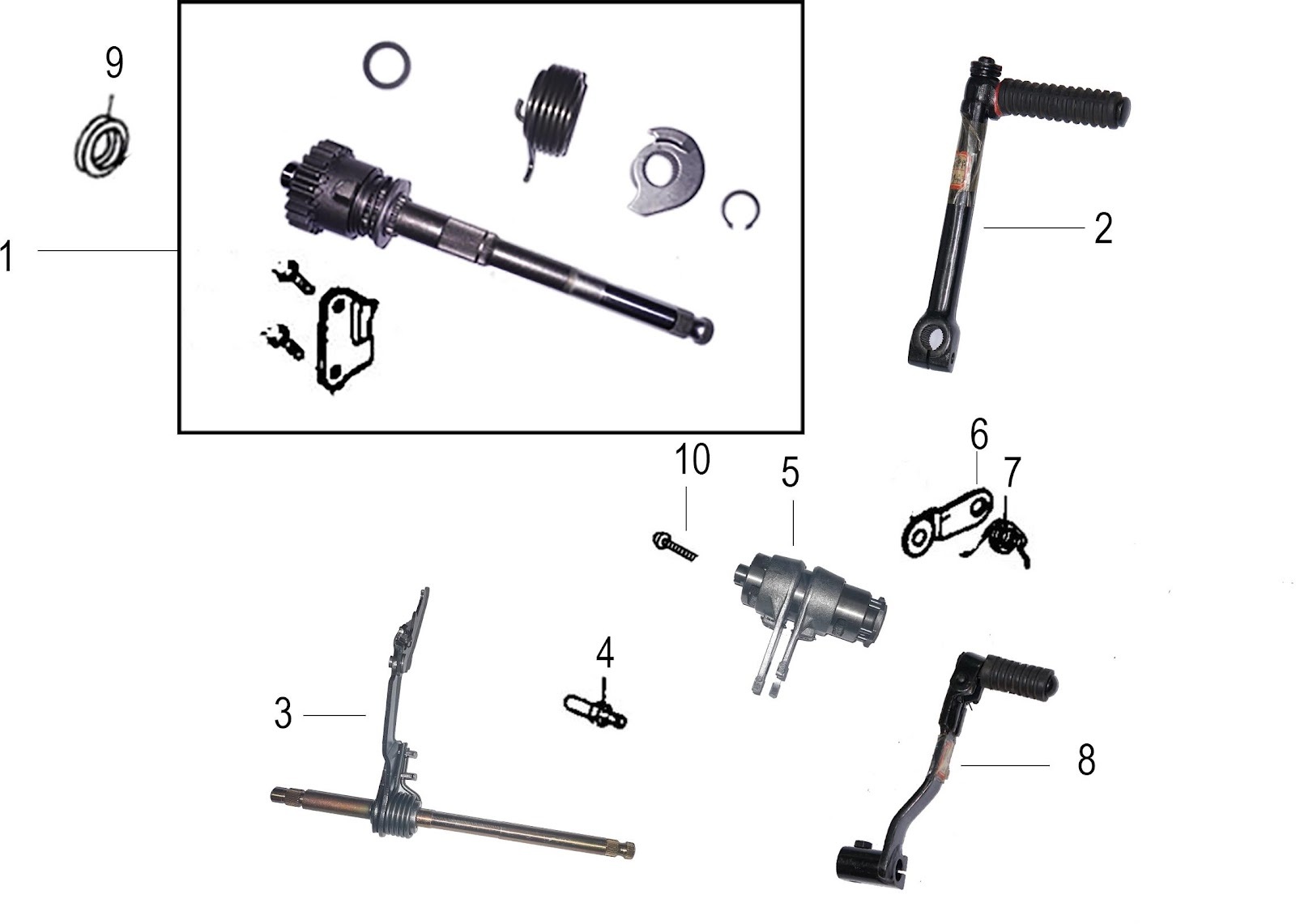 9
1
2
10
5
6
7
4
3
8