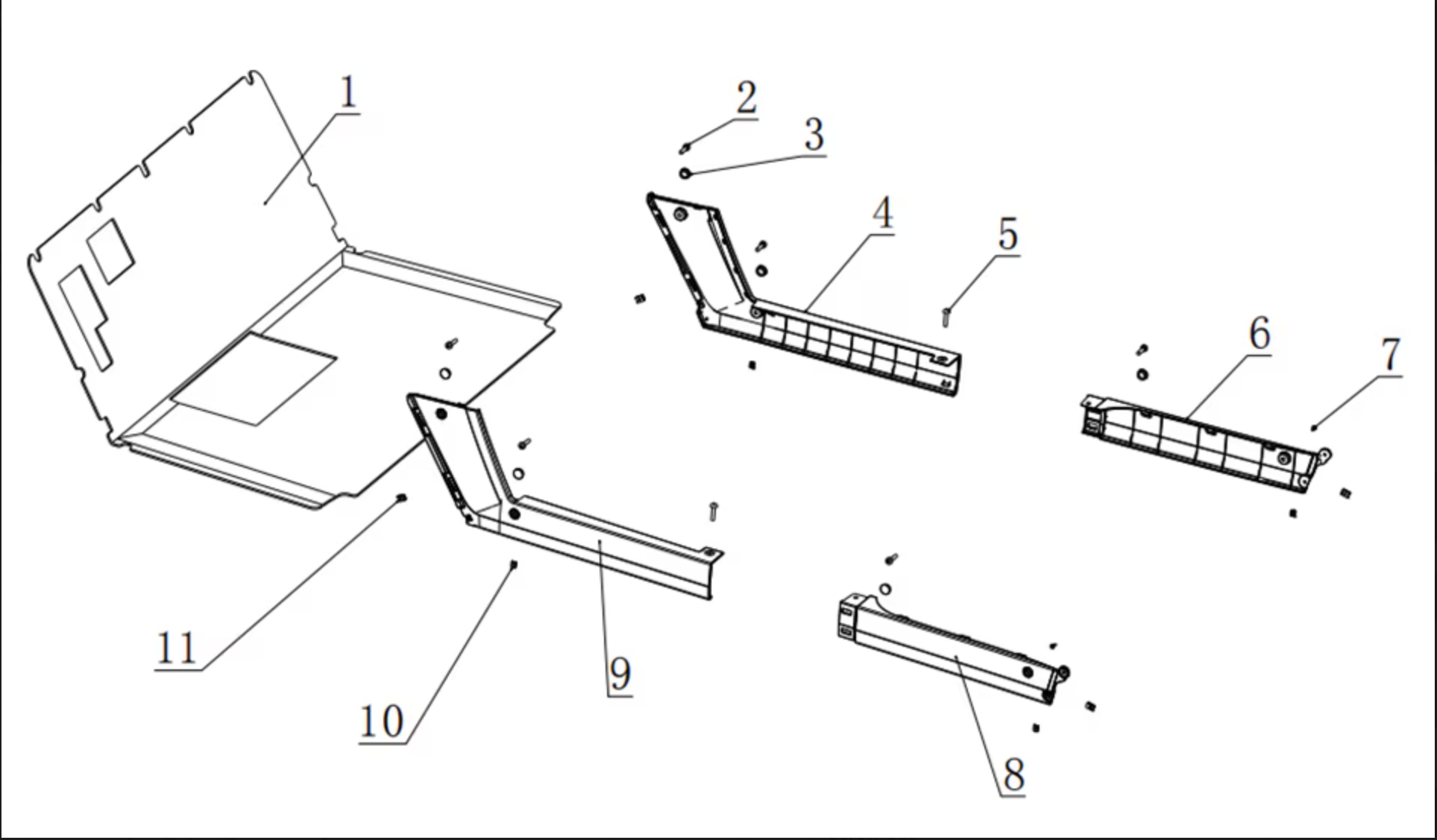 1
2
3
4
5
6
7
11
10
9
8