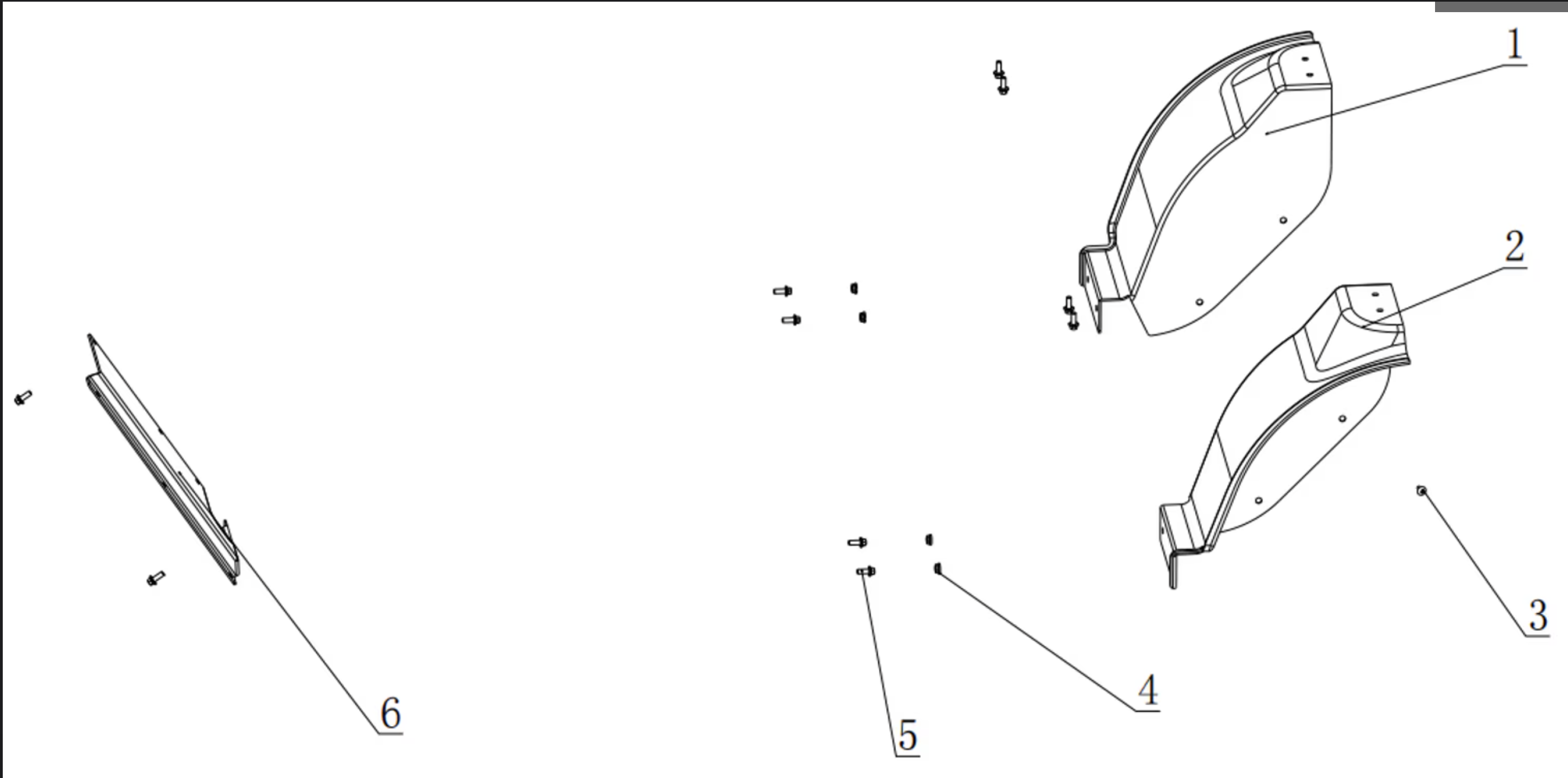 1
2
3
4
5
6