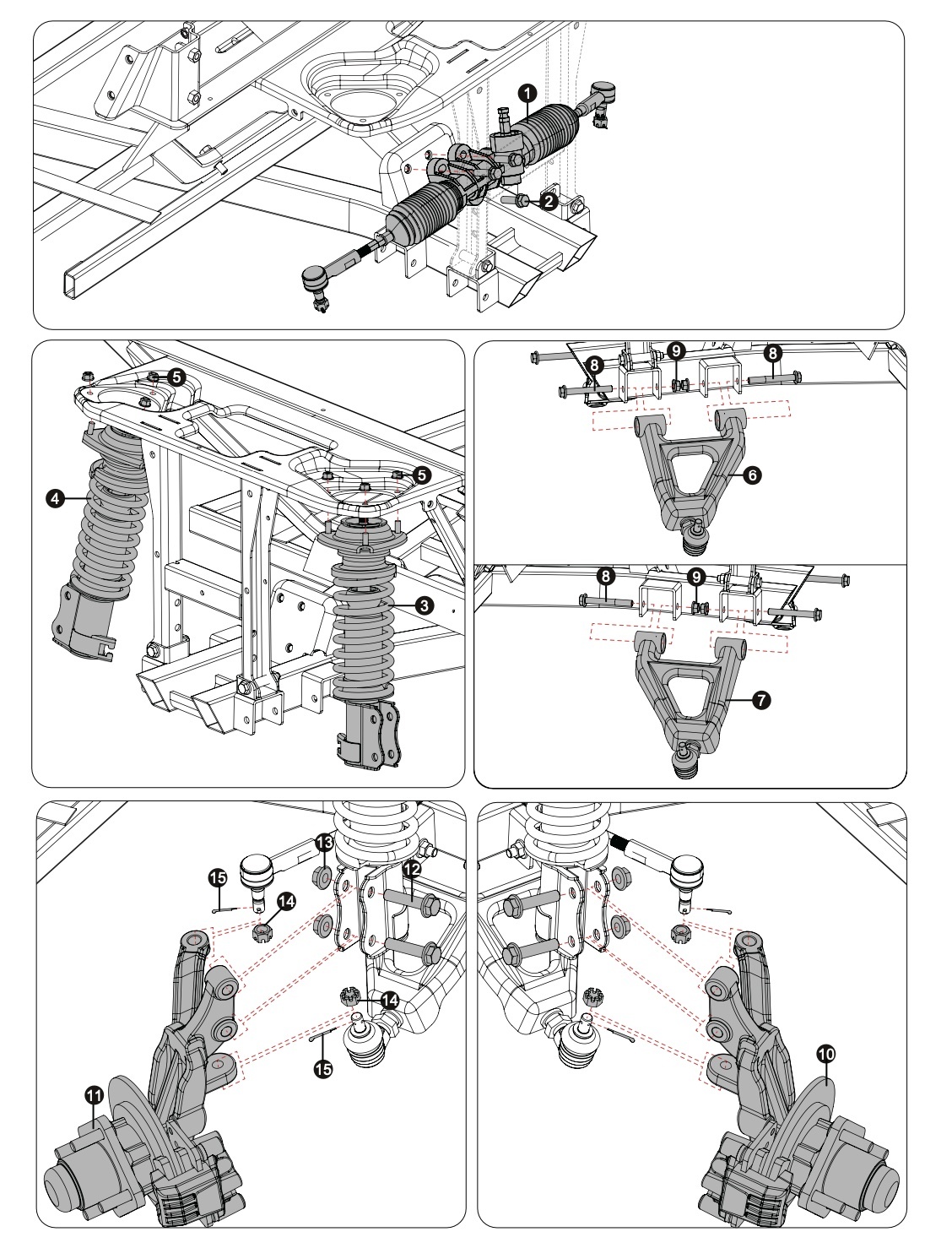 1
2
5
4
5
3
8
9
8
6
8
9
7
13
12
15
14
14
15
11
10