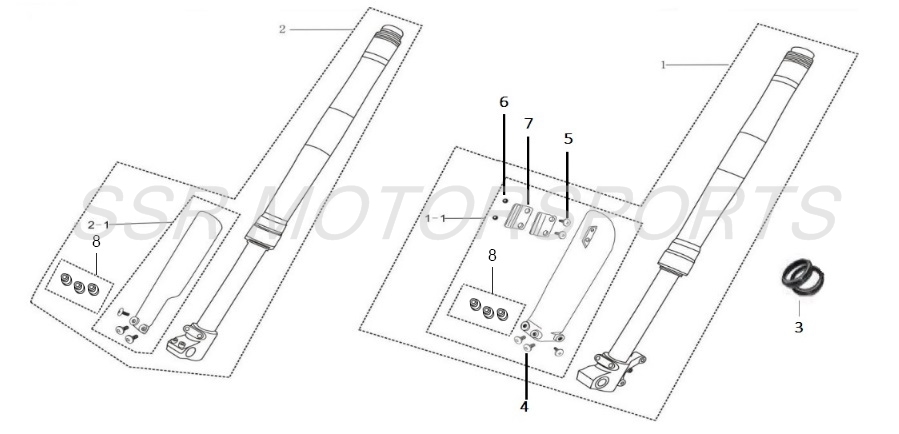 2
1
6
7
5
SSR MOTORSPORTS
2-1
1-1
8
8
3
4