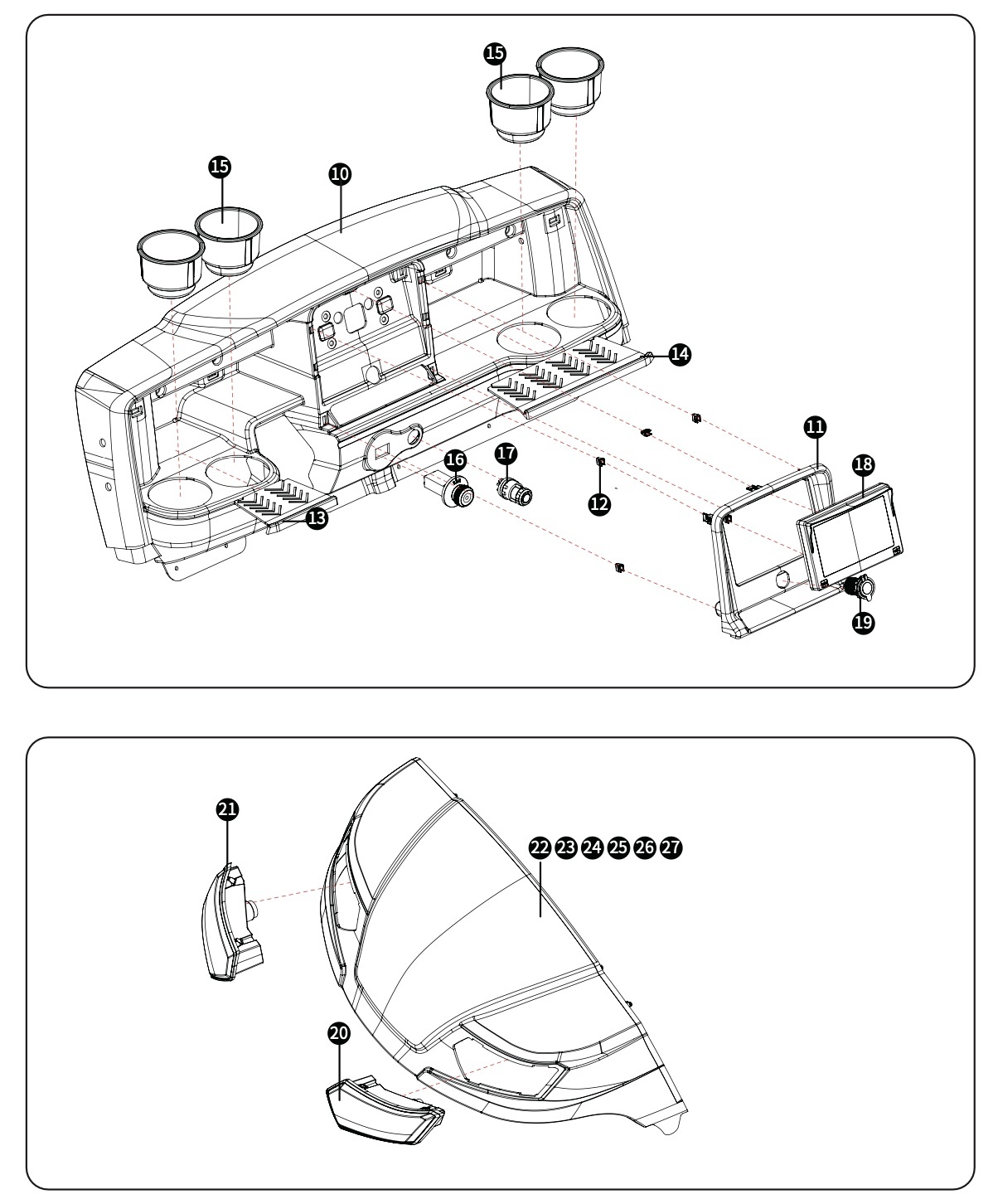 15
15
10
14
11
18
16
17
12
13
19
21
22 23 24 25 26 27
20