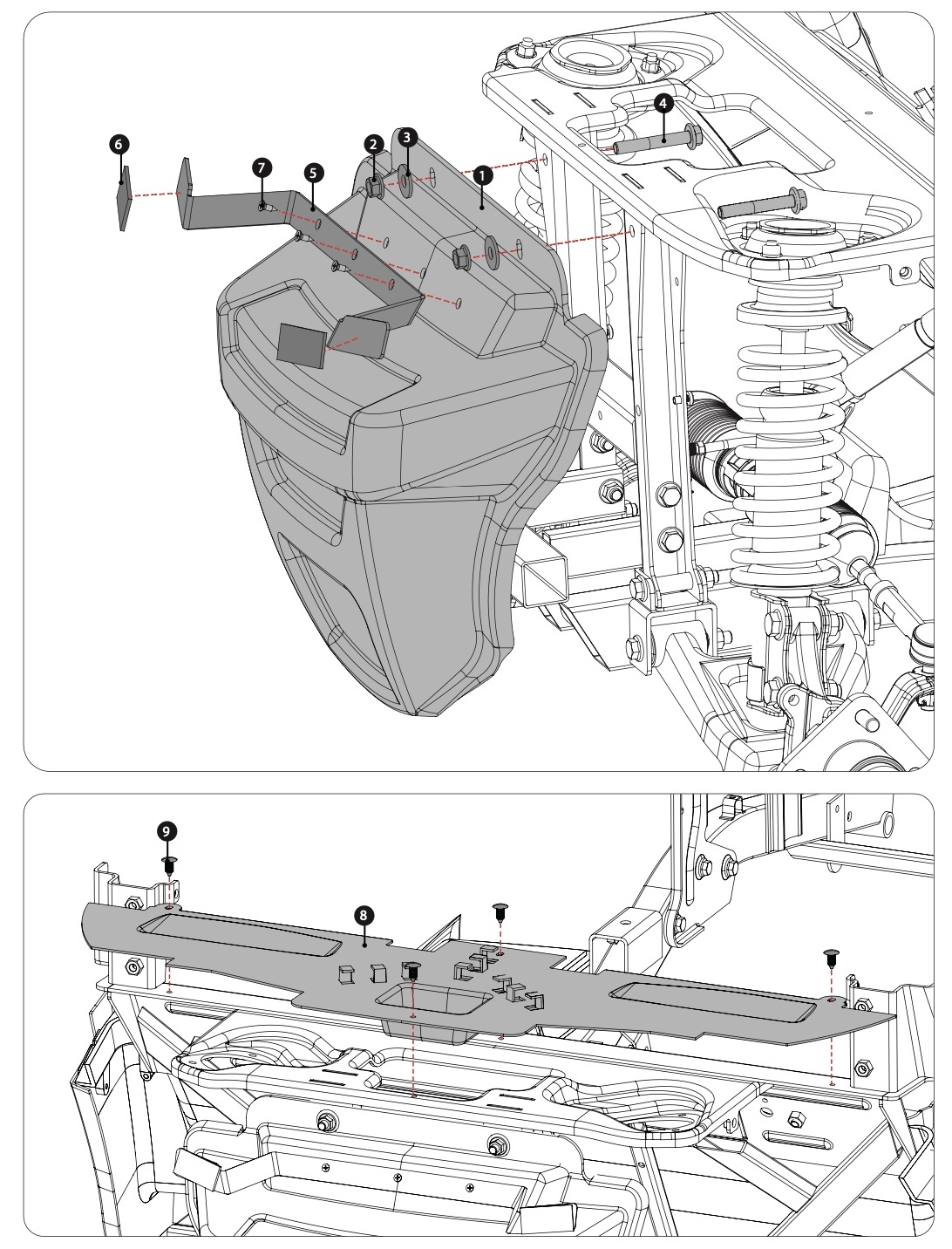 6
7
5
2
3
1
4
9
8