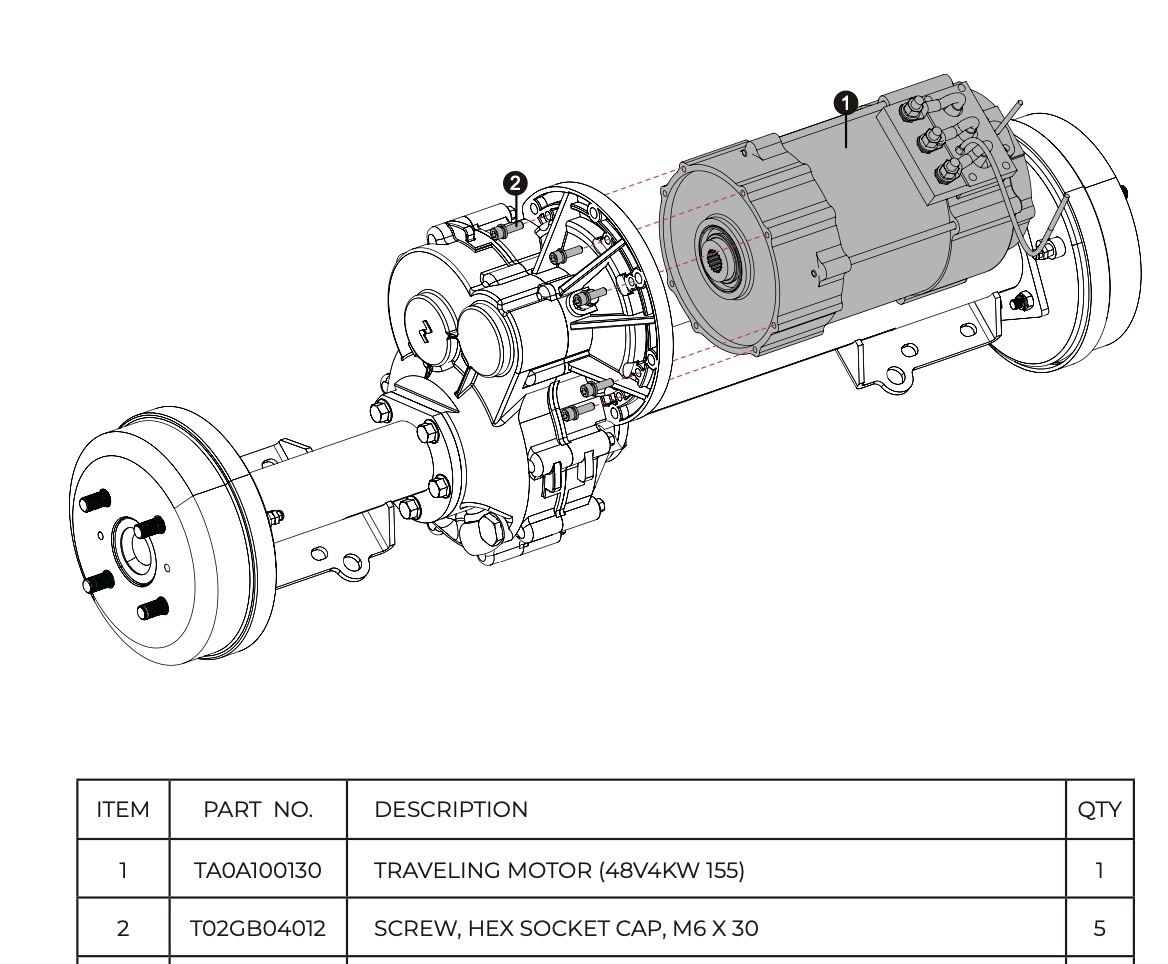 1

2

| ITEM | PART NO. | DESCRIPTION | QTY |
|---|---|---|---|
| 1 | TA0A100130 | TRAVELING MOTOR (48V4KW 155) | 1 |
| 2 | T02GB04012 | SCREW, HEX SOCKET CAP, M6 X 30 | 5 |