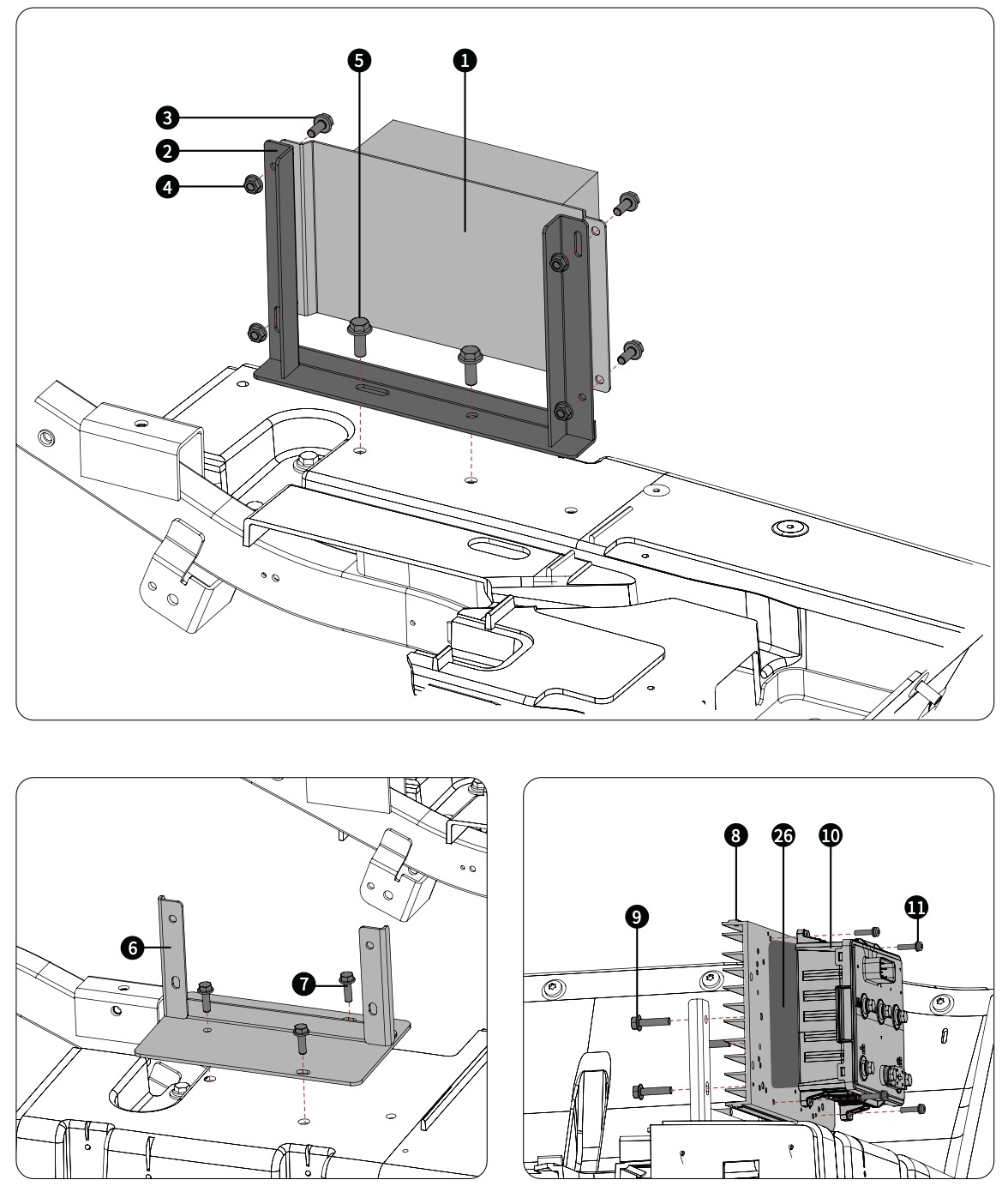 5
1
3
2
4

6
7

8
26
10
9
11