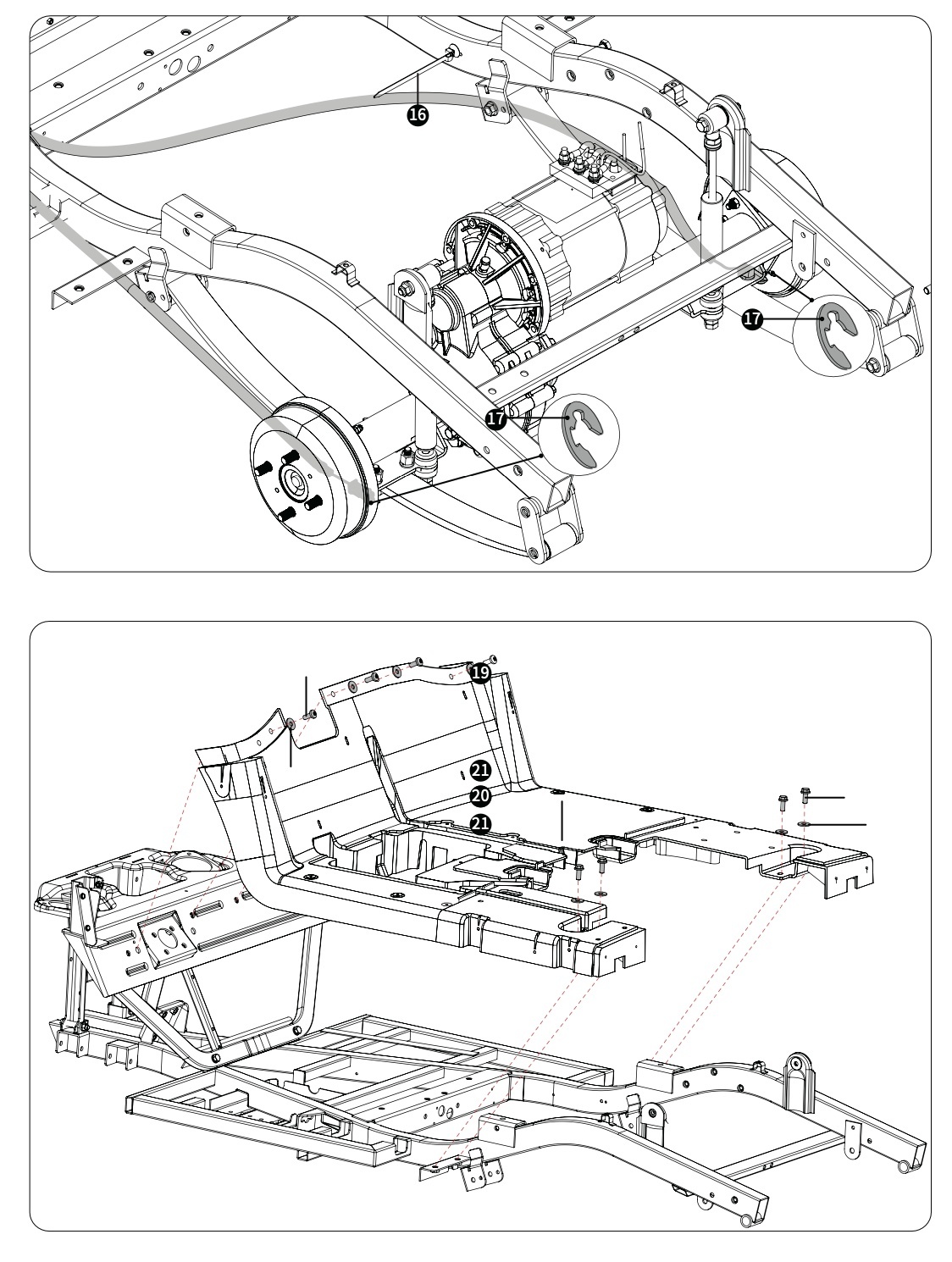 16

17

17

19

21

20

21