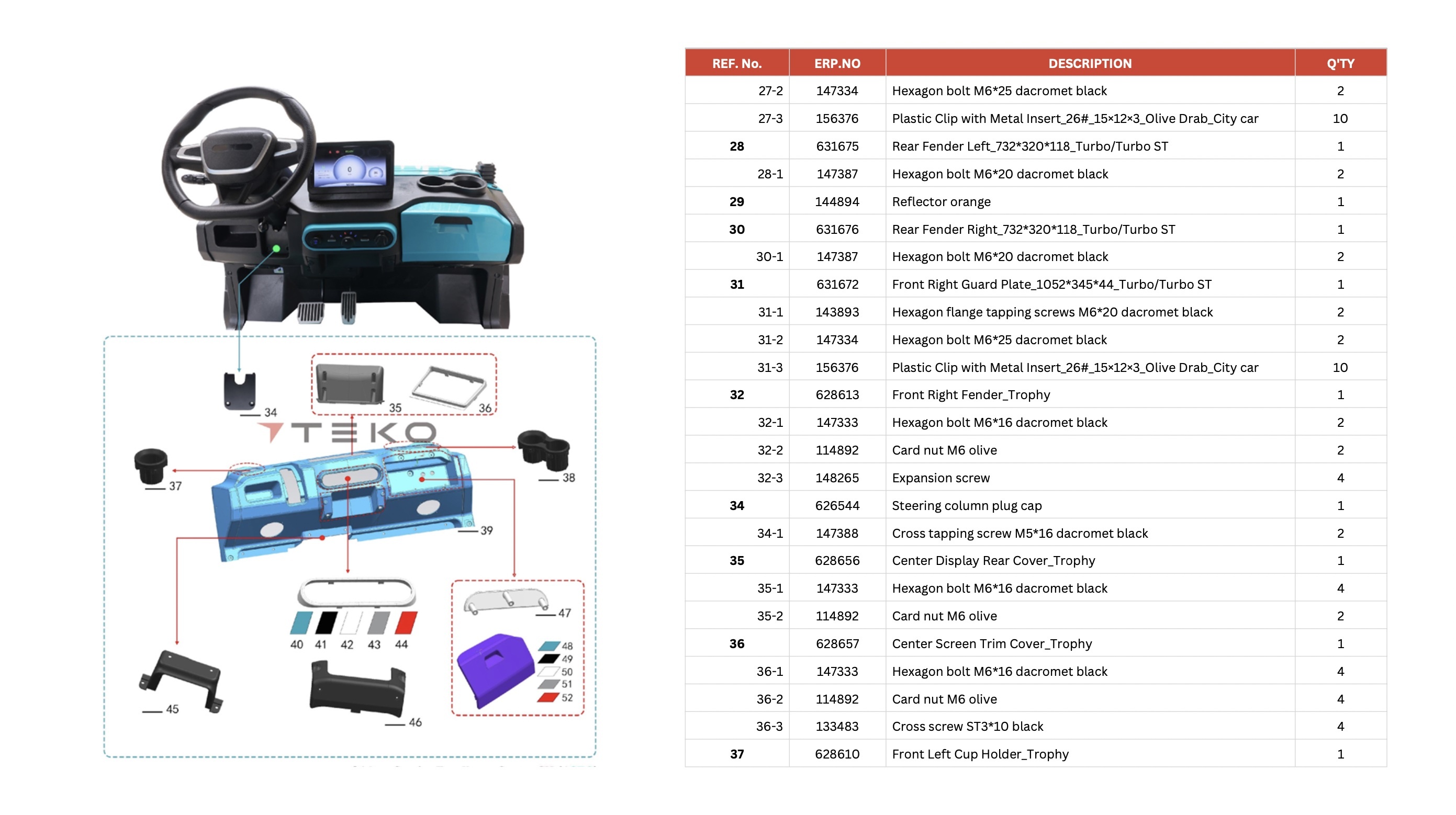 34

35

36

TEKO

37

38

39

40 41 42 43 44

47

48
49
50
51
52

45

46

| REF. No. | ERP.NO | DESCRIPTION | Q'TY |
|---|---|---|---|
| 27-2 | 147334 | Hexagon bolt M6*25 dacromet black | 2 |
| 27-3 | 156376 | Plastic Clip with Metal Insert_26#_15×12×3_Olive Drab_City car | 10 |
| 28 | 631675 | Rear Fender Left_732*320*118_Turbo/Turbo ST | 1 |
| 28-1 | 147387 | Hexagon bolt M6*20 dacromet black | 2 |
| 29 | 144894 | Reflector orange | 1 |
| 30 | 631676 | Rear Fender Right_732*320*118_Turbo/Turbo ST | 1 |
| 30-1 | 147387 | Hexagon bolt M6*20 dacromet black | 2 |
| 31 | 631672 | Front Right Guard Plate_1052*345*44_Turbo/Turbo ST | 1 |
| 31-1 | 143893 | Hexagon flange tapping screws M6*20 dacromet black | 2 |
| 31-2 | 147334 | Hexagon bolt M6*25 dacromet black | 2 |
| 31-3 | 156376 | Plastic Clip with Metal Insert_26#_15×12×3_Olive Drab_City car | 10 |
| 32 | 628613 | Front Right Fender_Trophy | 1 |
| 32-1 | 147333 | Hexagon bolt M6*16 dacromet black | 2 |
| 32-2 | 114892 | Card nut M6 olive | 2 |
| 32-3 | 148265 | Expansion screw | 4 |
| 34 | 626544 | Steering column plug cap | 1 |
| 34-1 | 147388 | Cross tapping screw M5*16 dacromet black | 2 |
| 35 | 628656 | Center Display Rear Cover_Trophy | 1 |
| 35-1 | 147333 | Hexagon bolt M6*16 dacromet black | 4 |
| 35-2 | 114892 | Card nut M6 olive | 2 |
| 36 | 628657 | Center Screen Trim Cover_Trophy | 1 |
| 36-1 | 147333 | Hexagon bolt M6*16 dacromet black | 4 |
| 36-2 | 114892 | Card nut M6 olive | 4 |
| 36-3 | 133483 | Cross screw ST3*10 black | 4 |
| 37 | 628610 | Front Left Cup Holder_Trophy | 1 |