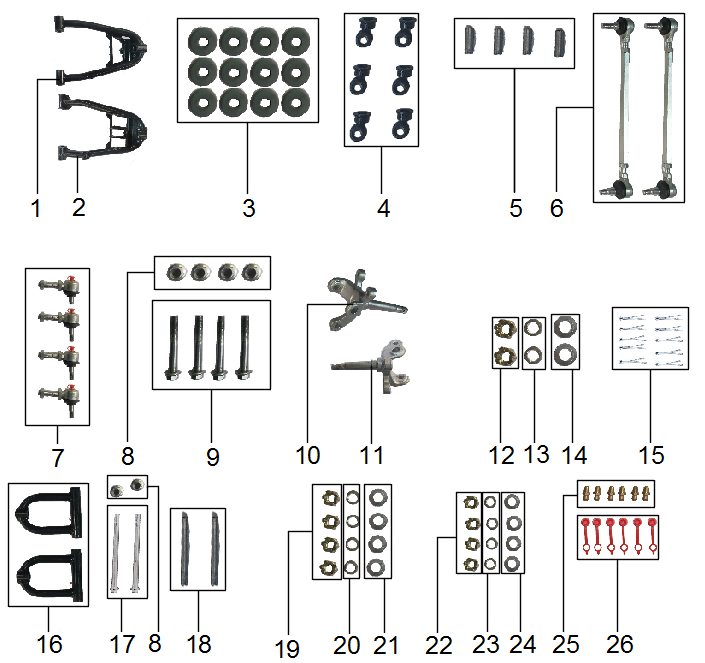 1 2 3 4 5 6

7 8 9 10 11 12 13 14 15

16 17 8 18 19 20 21 22 23 24 25 26