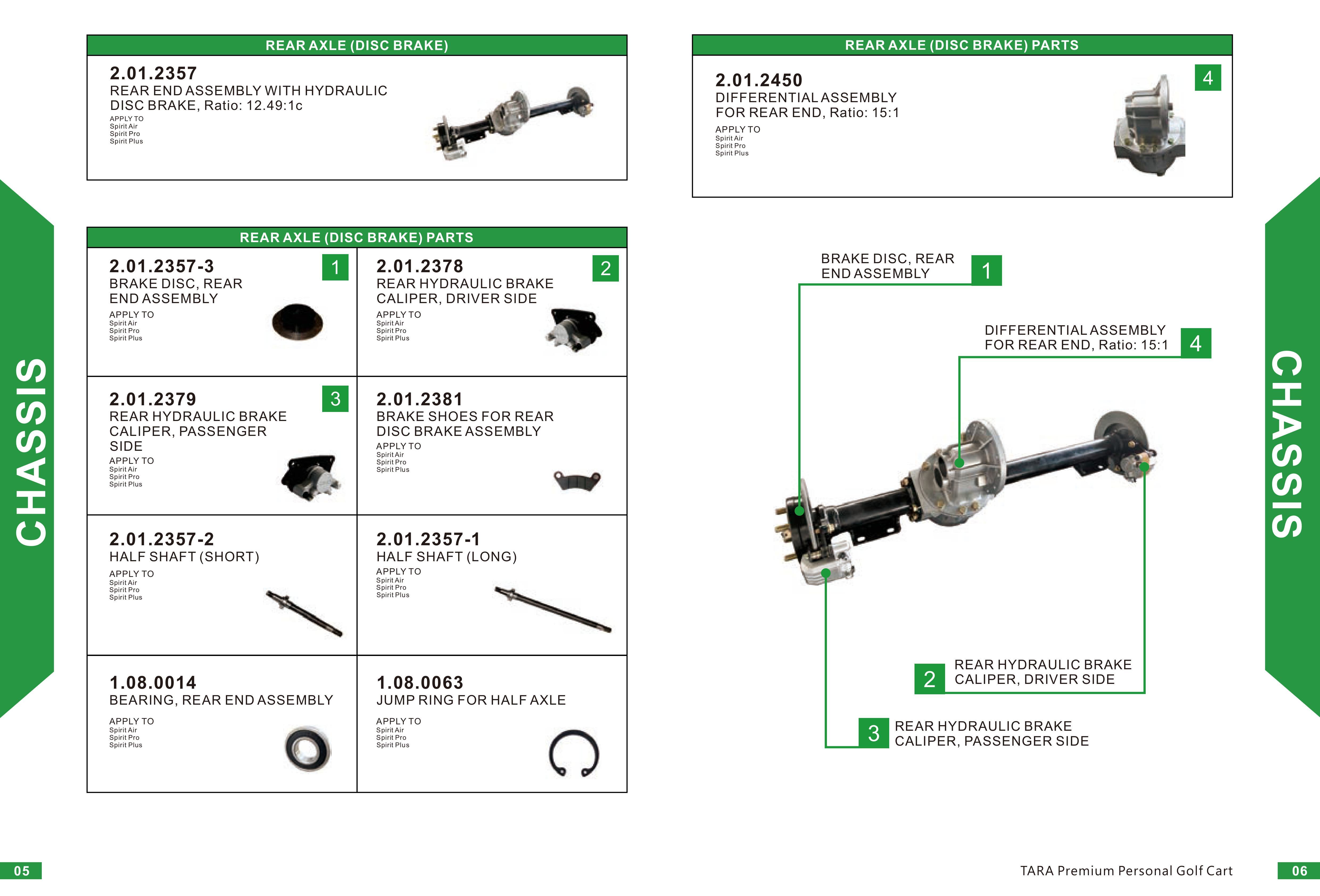 CHASSIS

REAR AXLE (DISC BRAKE)

2.01.2357
REAR END ASSEMBLY WITH HYDRAULIC DISC BRAKE, Ratio: 12.49:1c
APPLY TO
Spirit Air
Spirit Pro
Spirit Plus

REAR AXLE (DISC BRAKE) PARTS

2.01.2357-3
1
BRAKE DISC, REAR END ASSEMBLY
APPLY TO
Spirit Air
Spirit Pro
Spirit Plus

2.01.2378
2
REAR HYDRAULIC BRAKE CALIPER, DRIVER SIDE
APPLY TO
Spirit Air
Spirit Pro
Spirit Plus

2.01.2379
3
REAR HYDRAULIC BRAKE CALIPER, PASSENGER SIDE
APPLY TO
Spirit Air
Spirit Pro
Spirit Plus

2.01.2381
BRAKE SHOES FOR REAR DISC BRAKE ASSEMBLY
APPLY TO
Spirit Air
Spirit Pro
Spirit Plus

2.01.2357-2
HALF SHAFT (SHORT)
APPLY TO
Spirit Air
Spirit Pro
Spirit Plus

2.01.2357-1
HALF SHAFT (LONG)
APPLY TO
Spirit Air
Spirit Pro
Spirit Plus

1.08.0014
BEARING, REAR END ASSEMBLY
APPLY TO
Spirit Air
Spirit Pro
Spirit Plus

1.08.0063
JUMP RING FOR HALF AXLE
APPLY TO
Spirit Air
Spirit Pro
Spirit Plus

05

REAR AXLE (DISC BRAKE) PARTS

2.01.2450
4
DIFFERENTIAL ASSEMBLY FOR REAR END, Ratio: 15:1
APPLY TO
Spirit Air
Spirit Pro
Spirit Plus

BRAKE DISC, REAR END ASSEMBLY 1

DIFFERENTIAL ASSEMBLY FOR REAR END, Ratio: 15:1 4

2 REAR HYDRAULIC BRAKE CALIPER, DRIVER SIDE

3 REAR HYDRAULIC BRAKE CALIPER, PASSENGER SIDE

CHASSIS

TARA Premium Personal Golf Cart

06