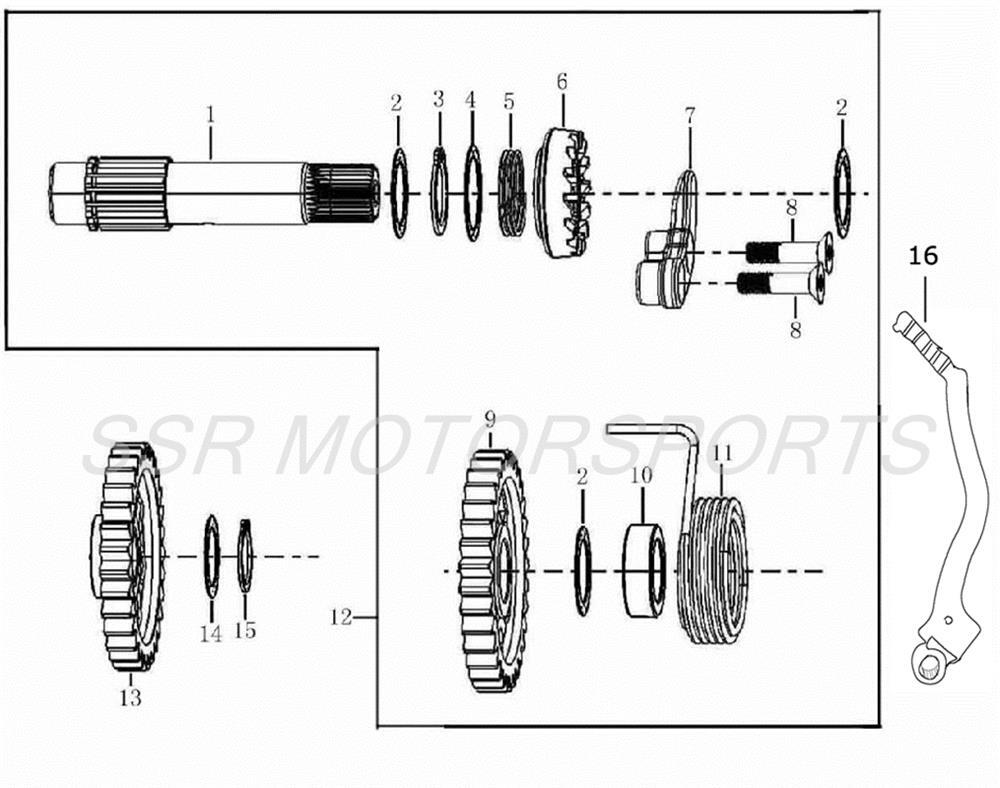 1
2
3
4
5
6
7
2
8
8
16
SSR MOTORSPORTS
9
2
10
11
12
13
14
15