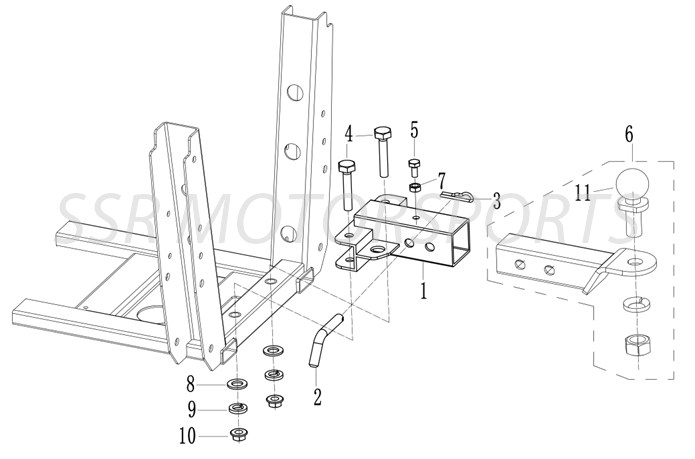 SSR MOTORSPORTS

4
5
6
7
3
11
1
2
8
9
10