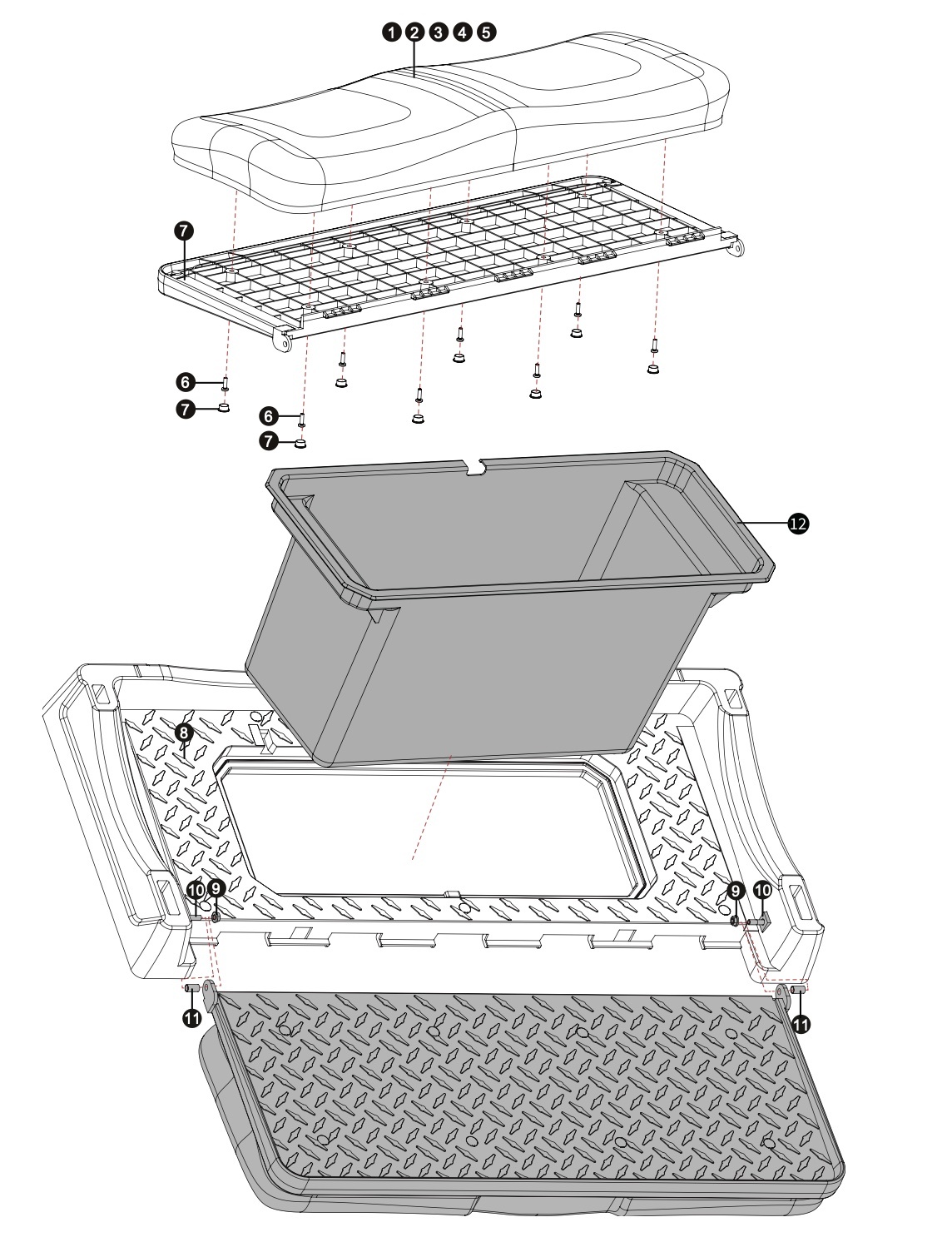 1 2 3 4 5
7
6
7
6
7
12
8
10 9
9 10
11
11