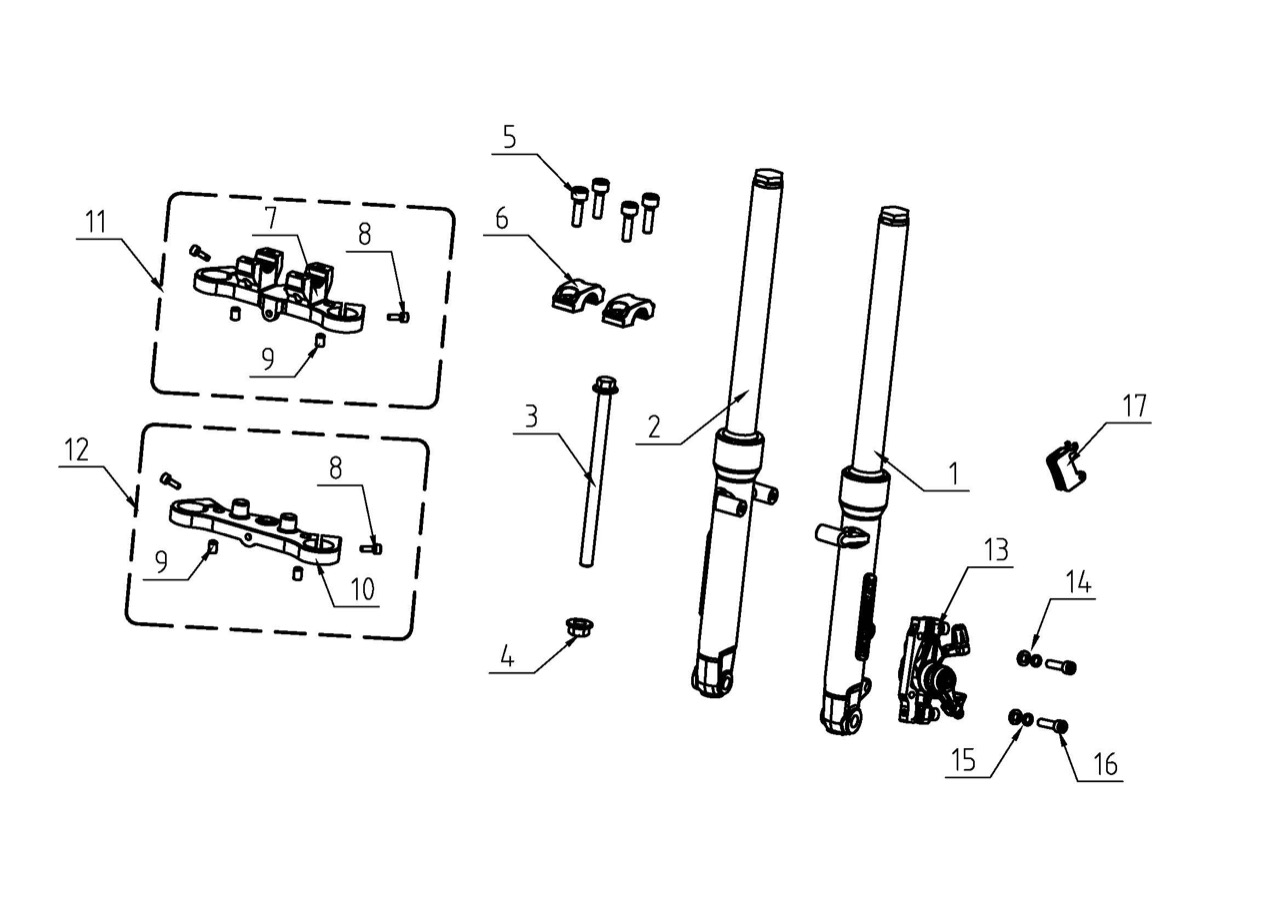 5
6
11
7
8
9
12
8
9
10
3
4
2
1
17
13
14
15
16