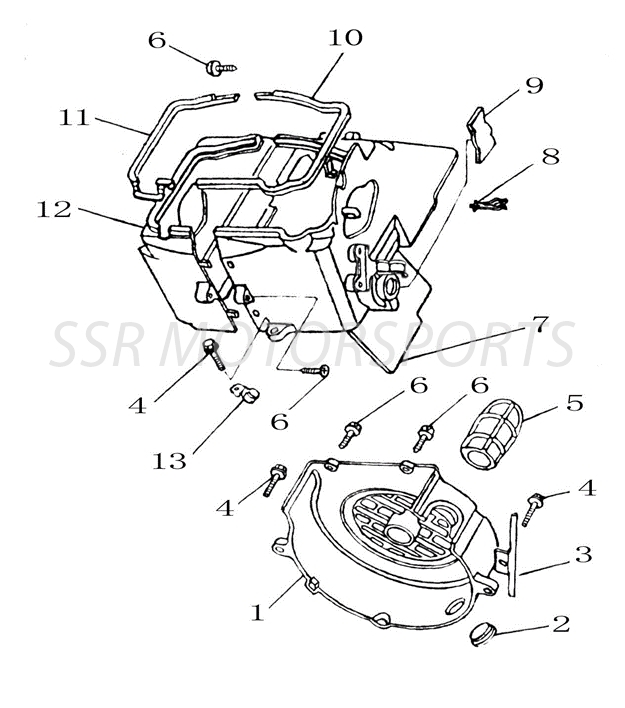 6
10
9
11
8
12
SSR MOTORSPORTS
7
4
6
6
6
5
13
4
4
3
1
2