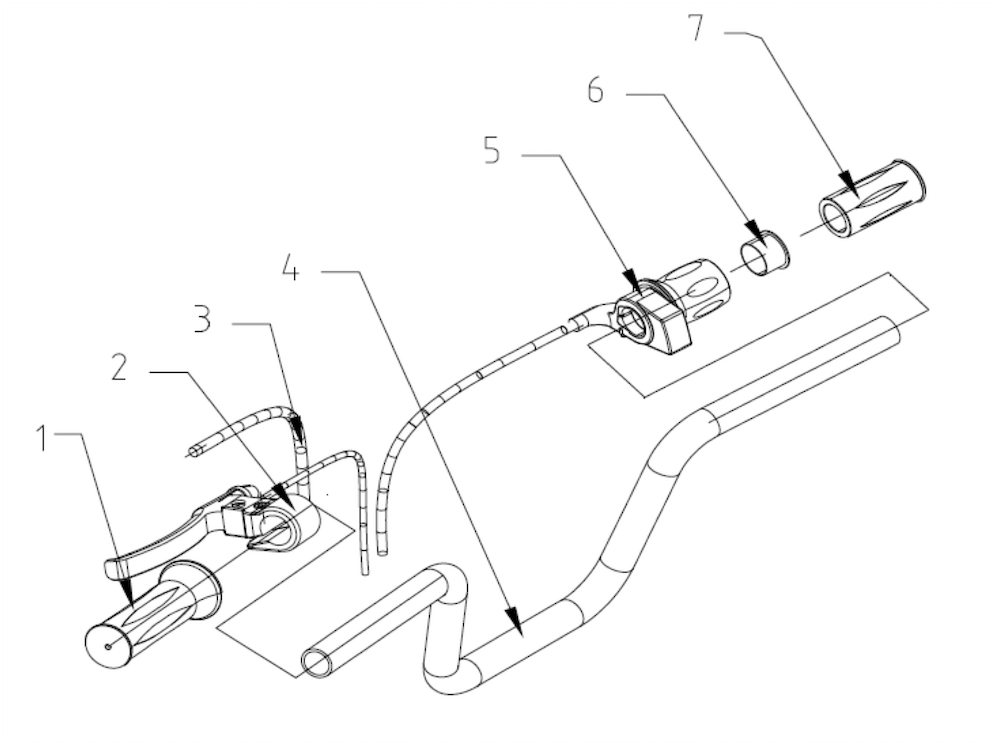 7
6
5
4
3
2
1