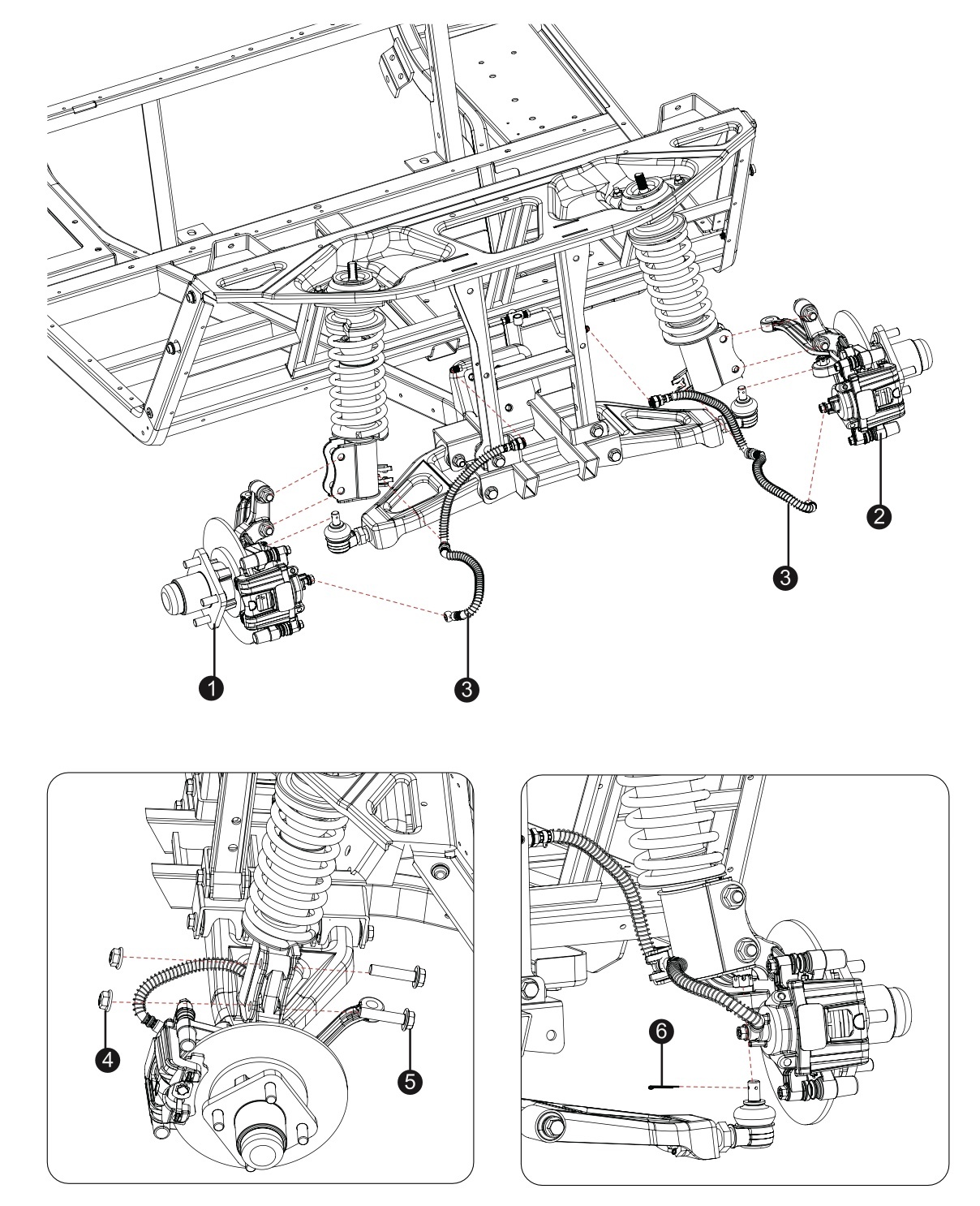 2
3
1
3
4
5
6