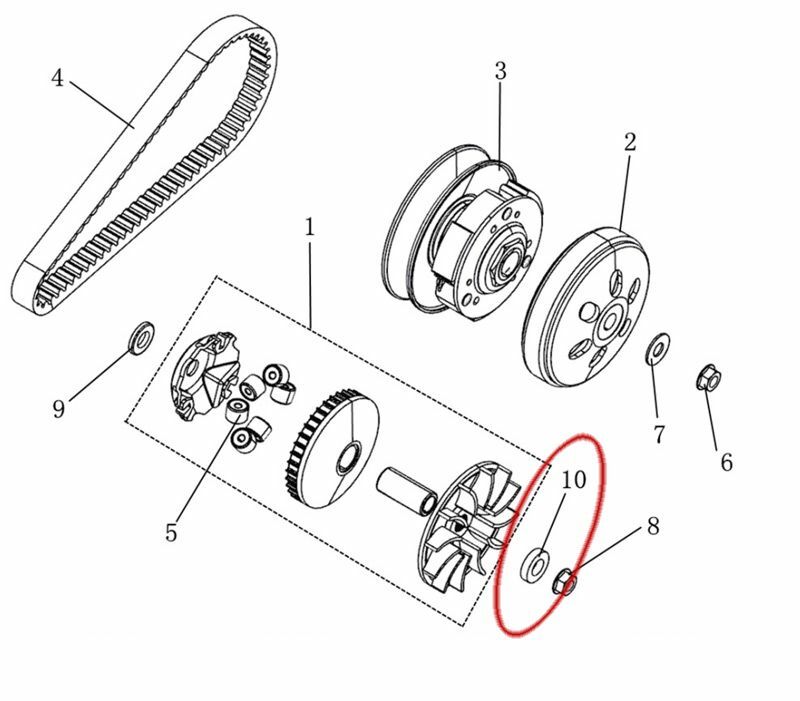 4
3
2
1
9
7
6
5
10
8