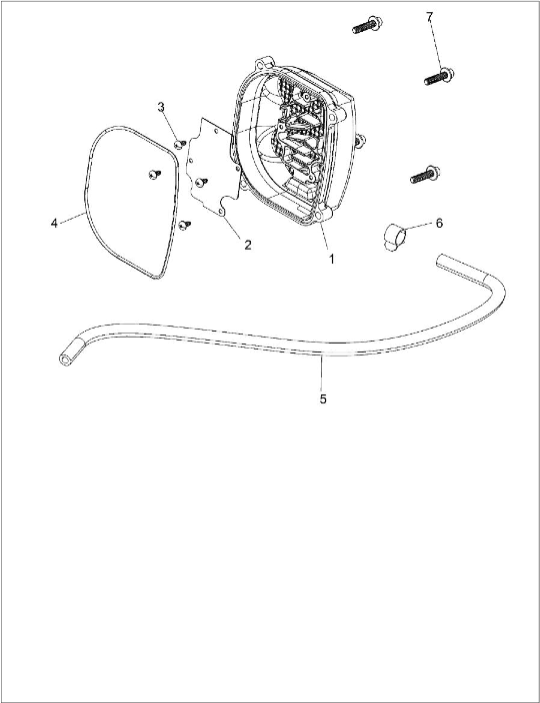 7
3
6
4
2
1
5