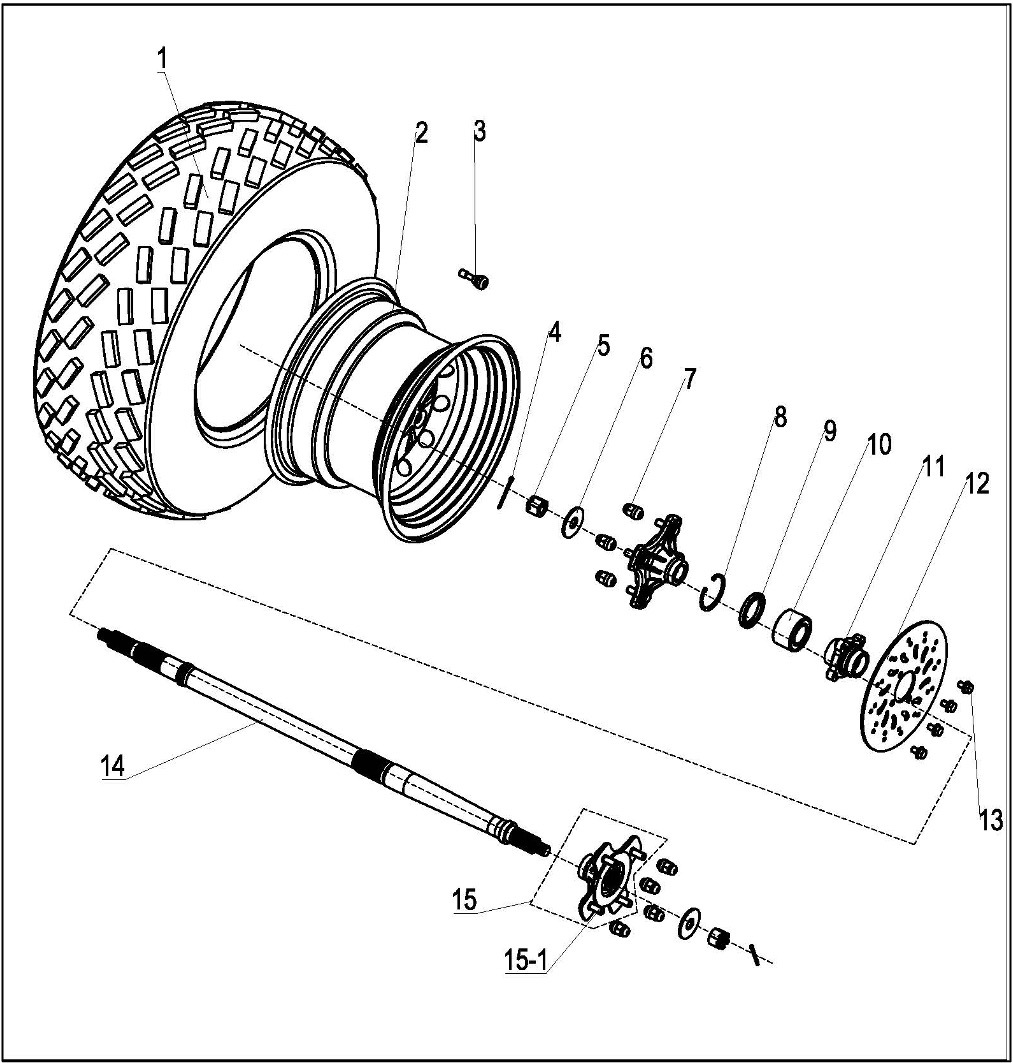 1
2
3
4
5
6
7
8
9
10
11
12
13
14
15
15-1