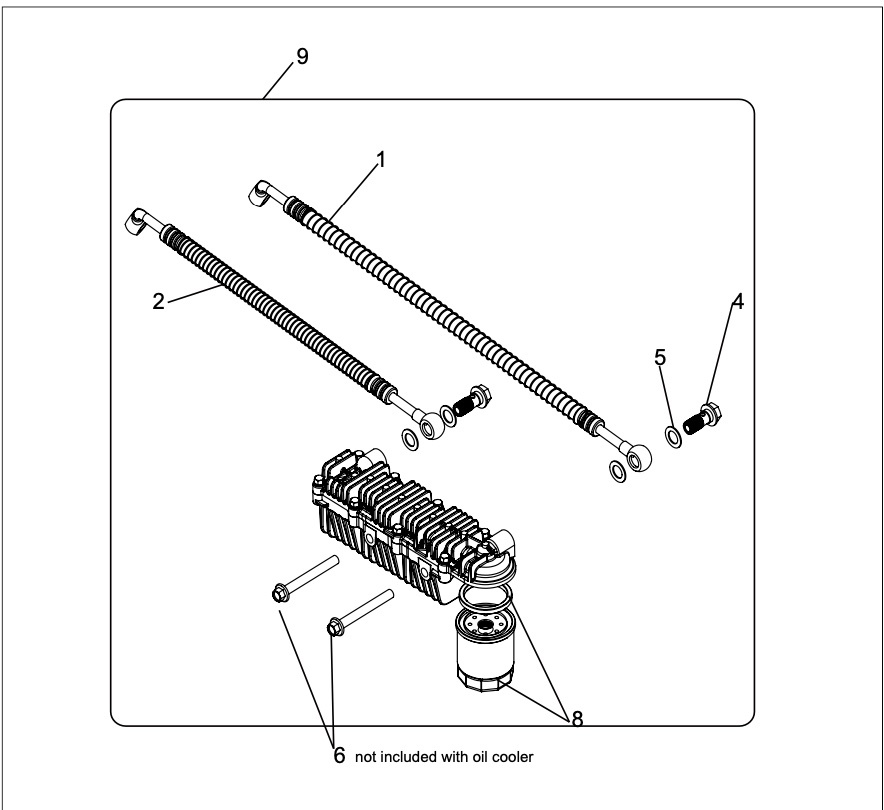 9

1

2

4

5

8

6 not included with oil cooler