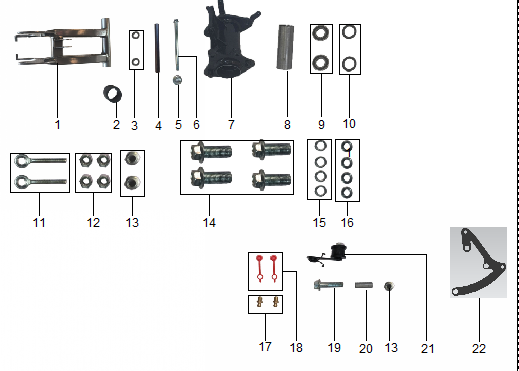 1
2
3
4
5
6
7
8
9
10
11
12
13
14
15
16
17
18
19
20
13
21
22