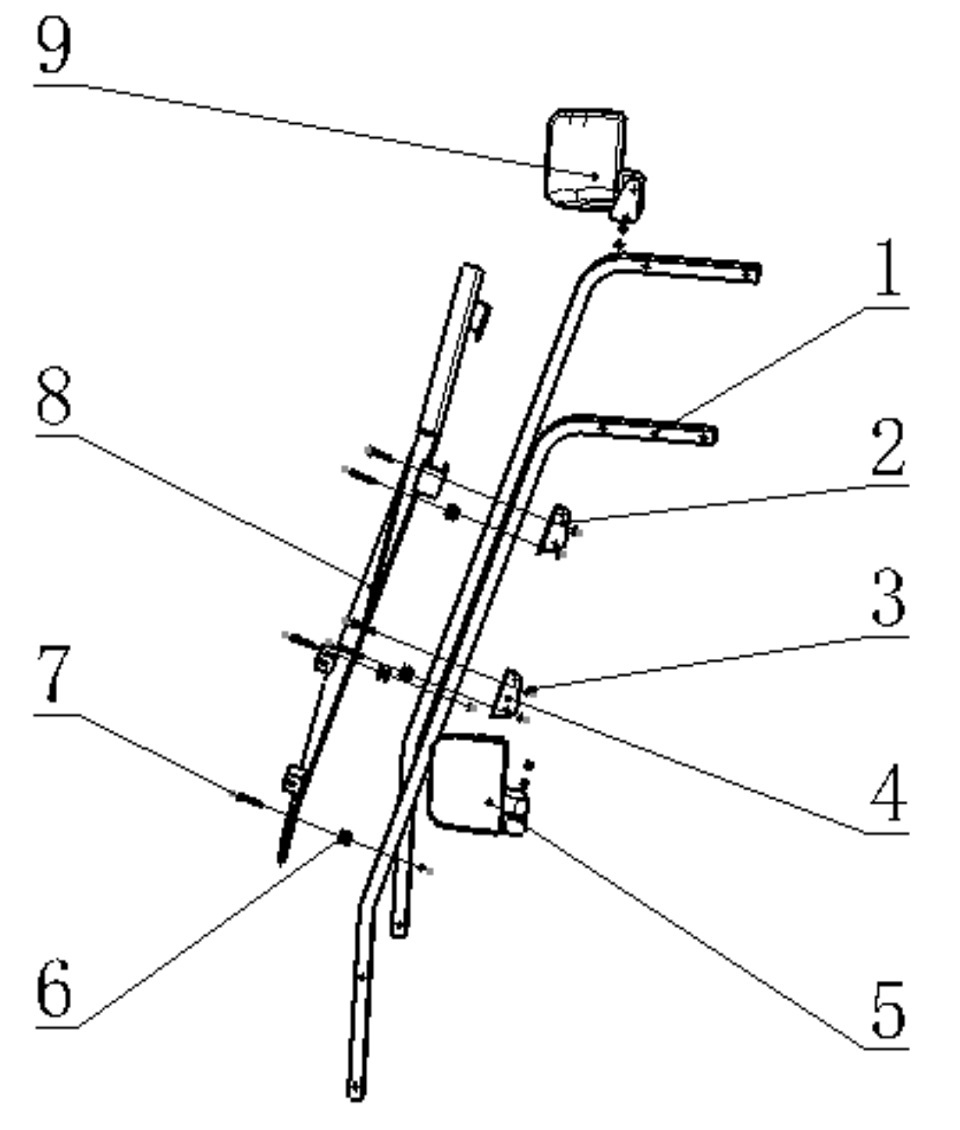 9
1
8
2
3
7
4
6
5