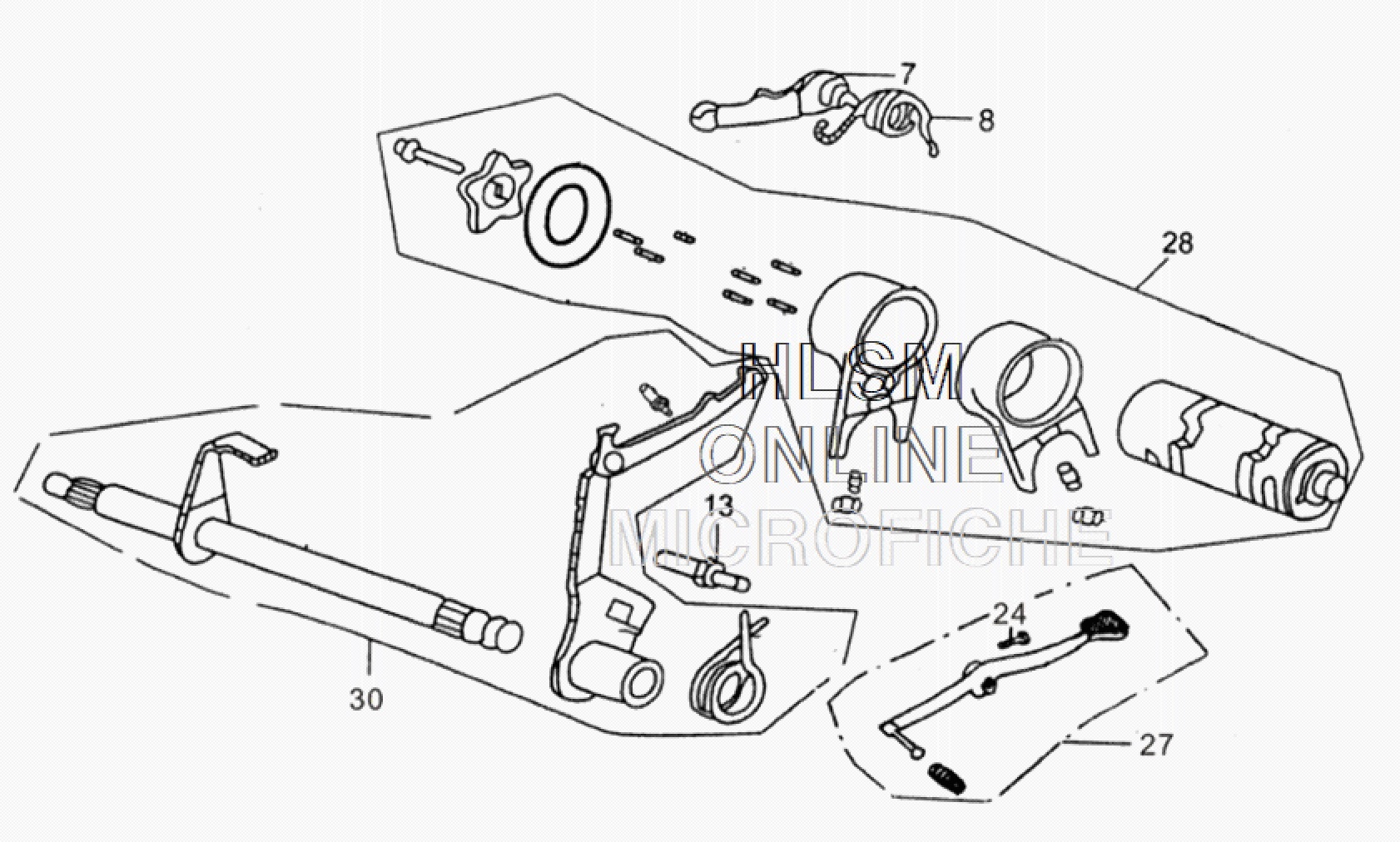 7
8
28
HLSM
ONLINE
MICROFICHE
13
24
30
27