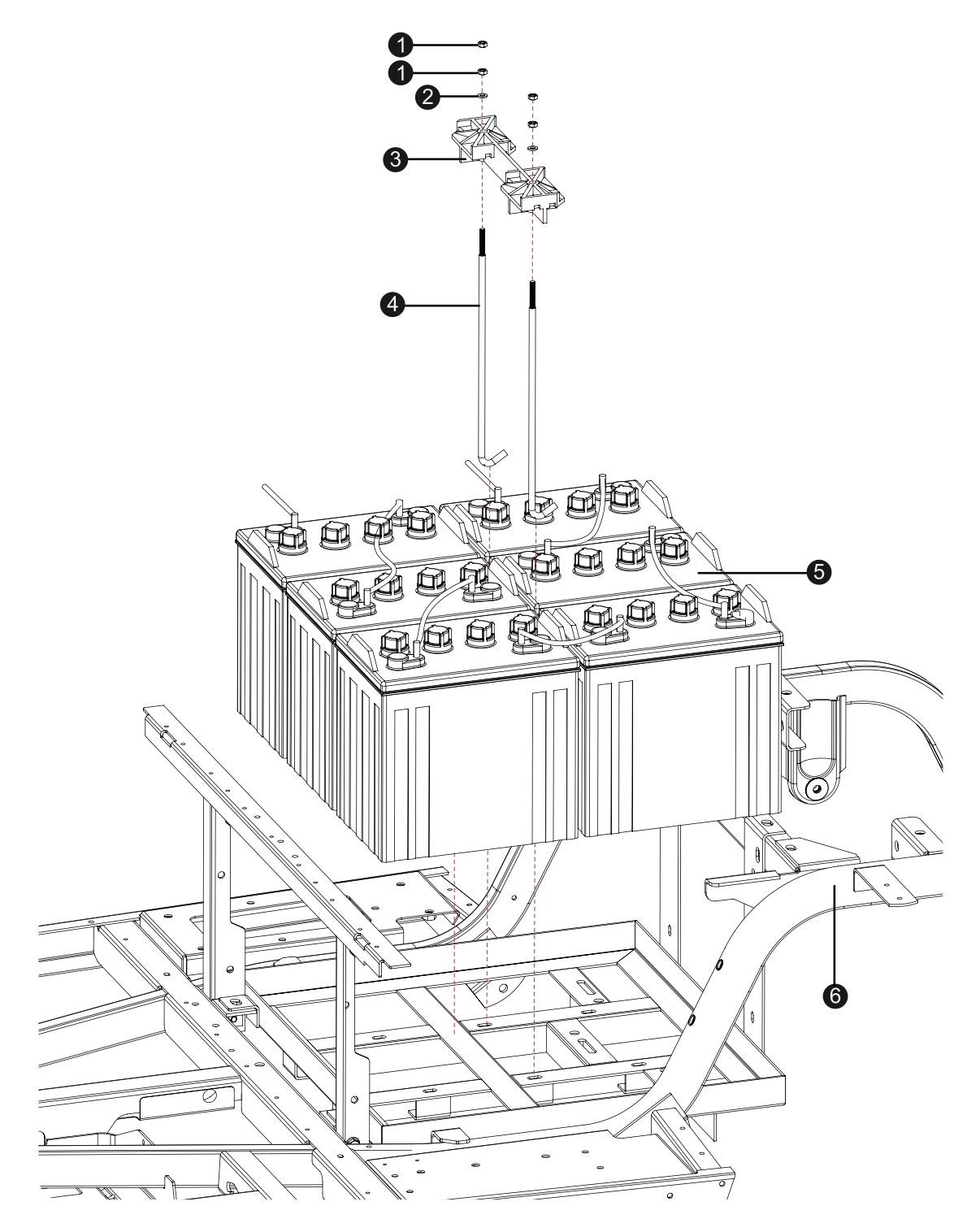 1
1
2
3
4
5
6