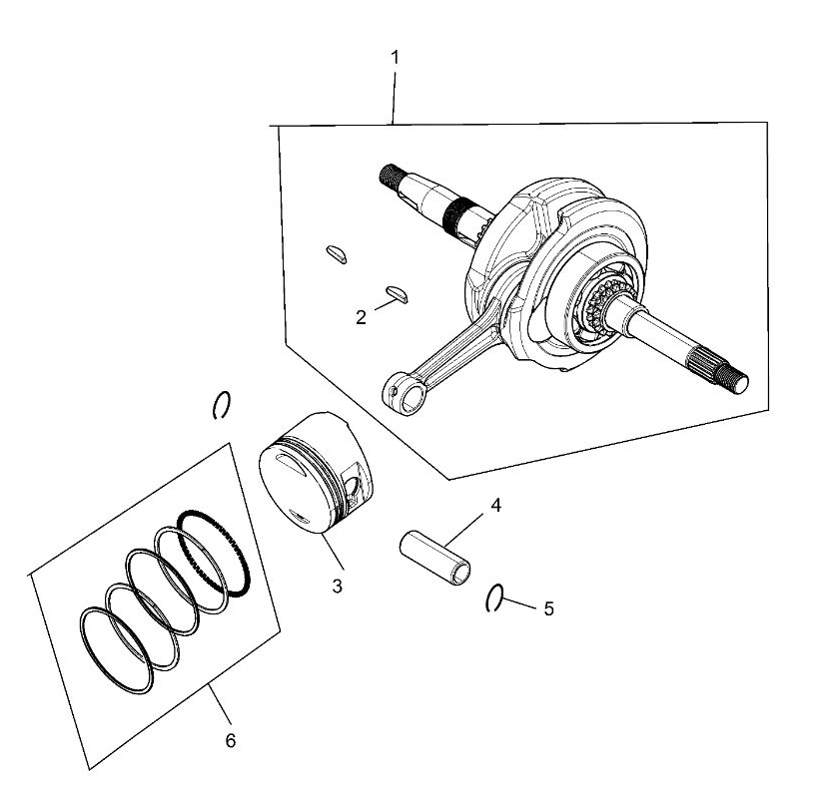 1
2
3
4
5
6