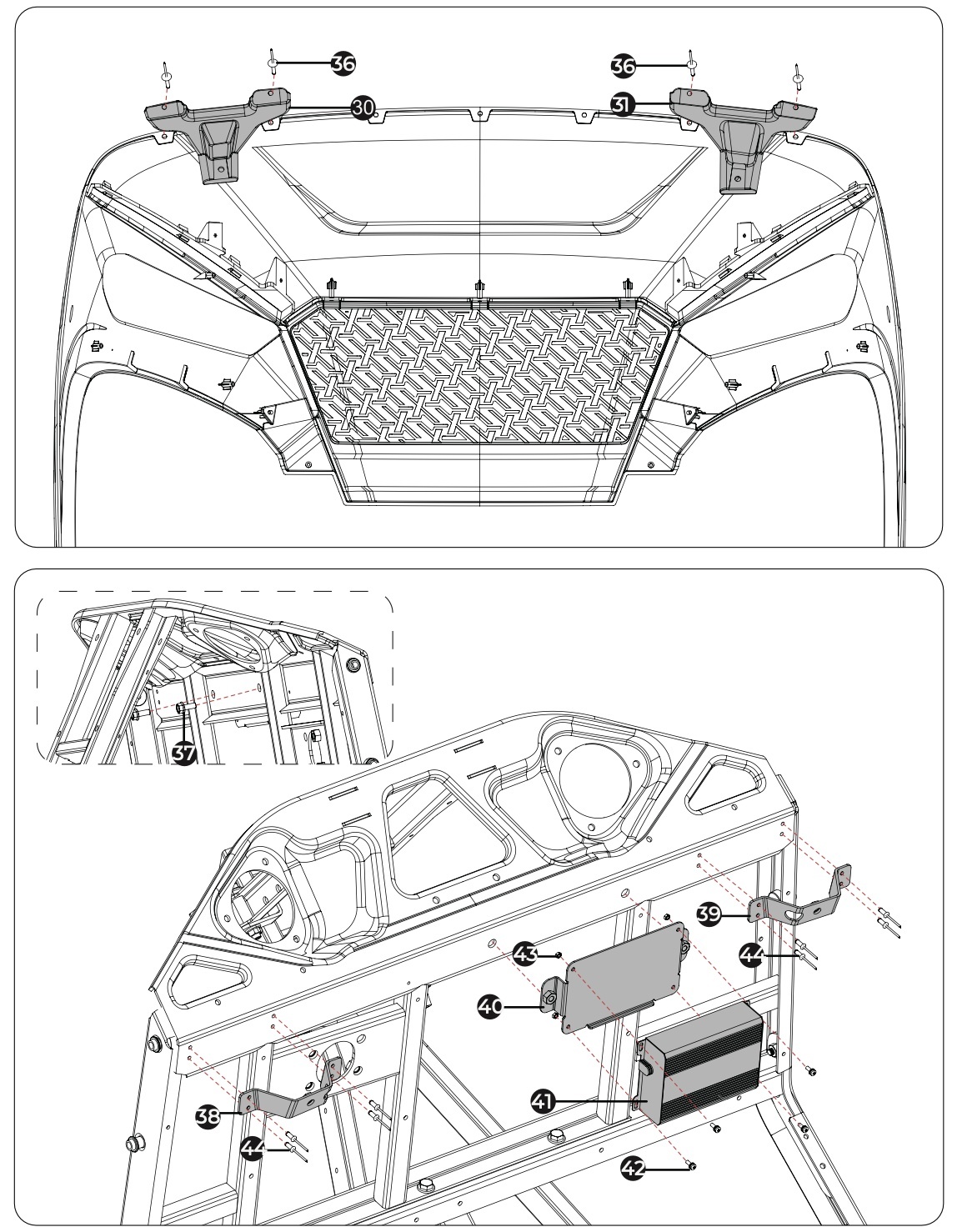 36
30
36
31
37
39
43
44
40
41
38
44
42