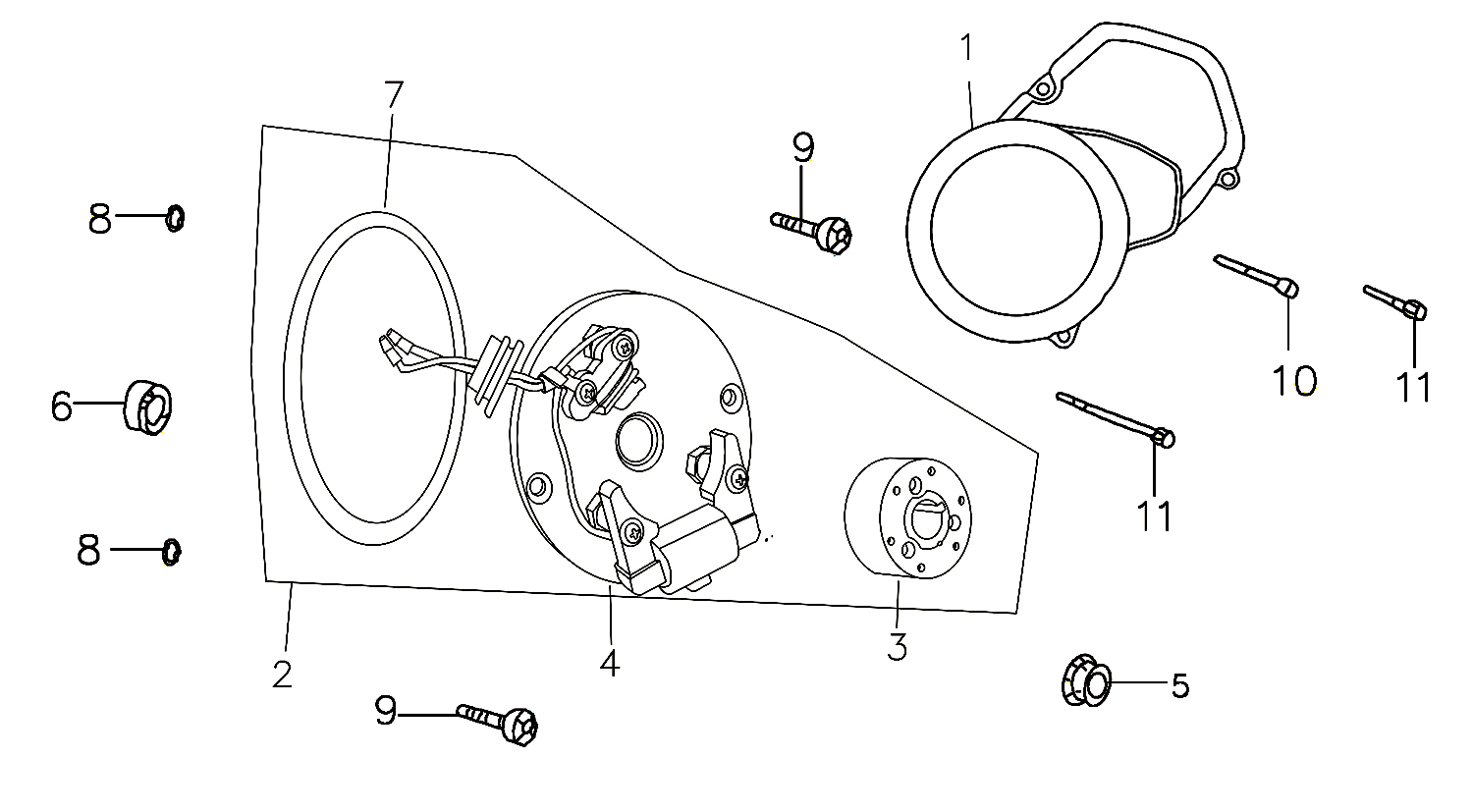 1
7
9
8
10
11
6
11
8
2
4
3
5
9