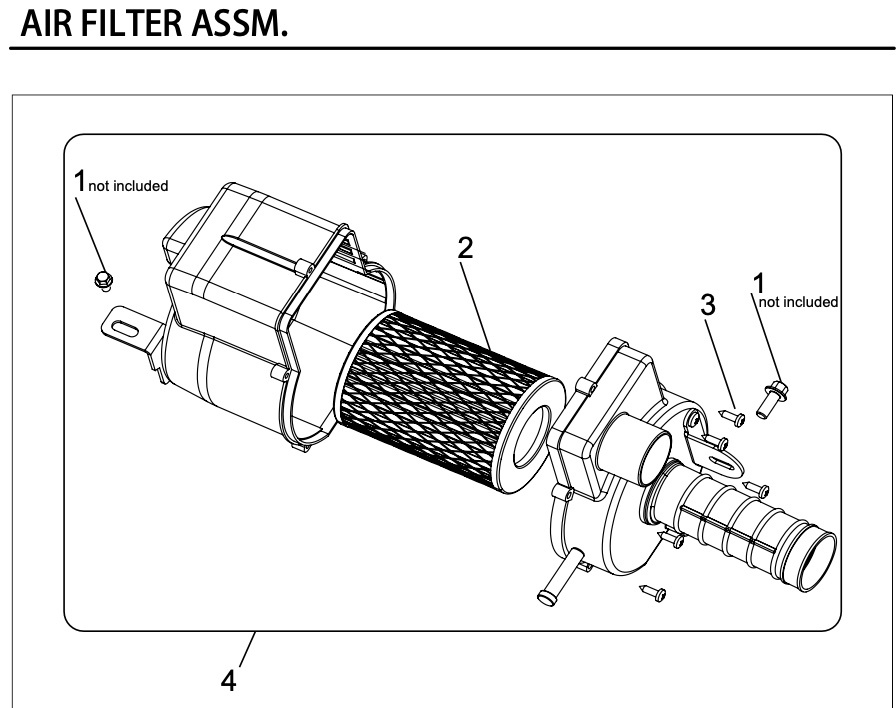 AIR FILTER ASSM.

1 not included

2

3

1 not included

4