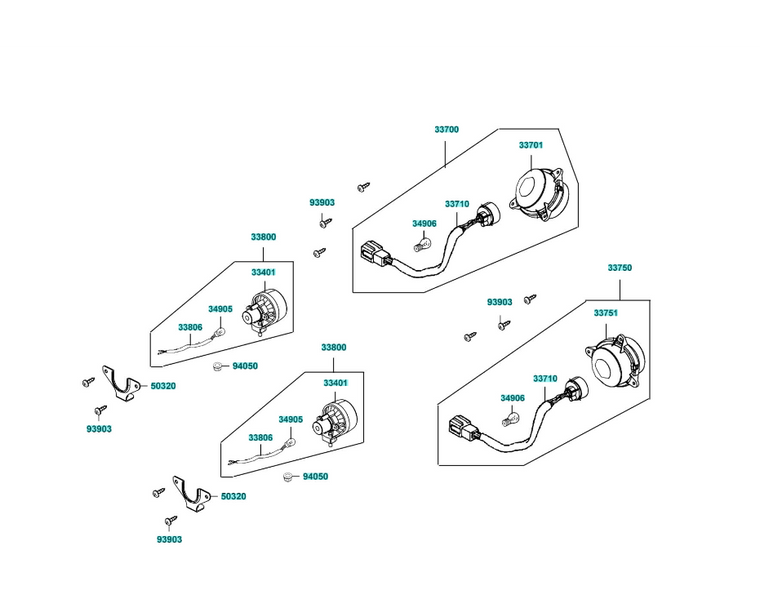 33700
33701
93903
33710
34906
33800
33401
34905
33806
94050
50320
93903
33750
93903
33751
33710
34906
33800
33401
34905
33806
94050
50320
93903