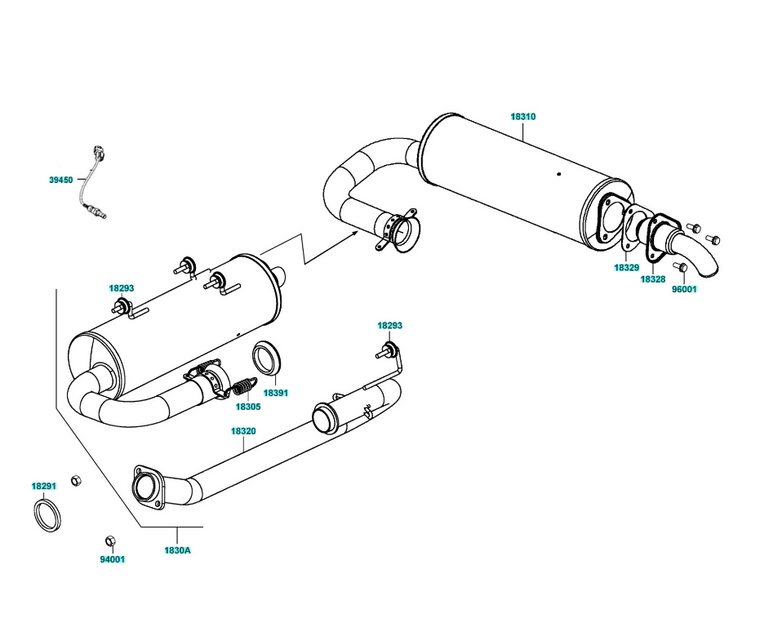 18310

39450

18329

18328

96001

18293

18293

18391

18305

18320

18291

94001

1830A