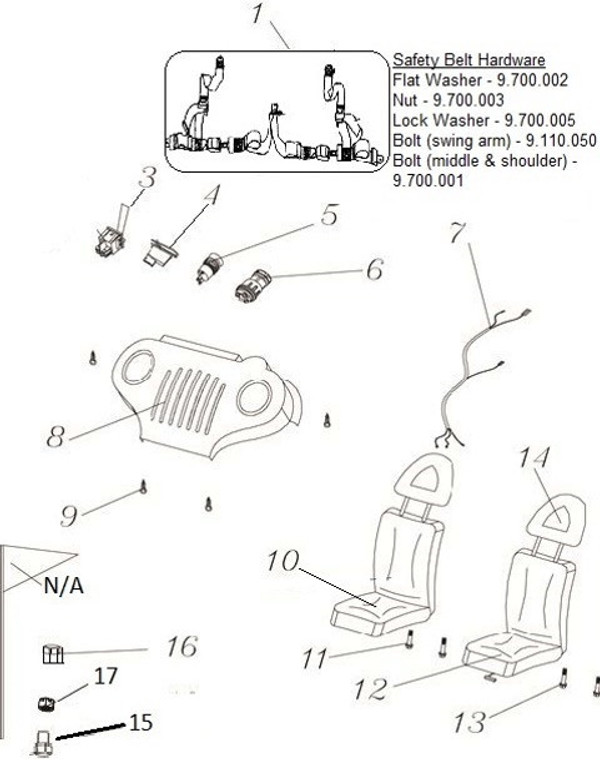 1

Safety Belt Hardware
Flat Washer - 9.700.002
Nut - 9.700.003
Lock Washer - 9.700.005
Bolt (swing arm) - 9.110.050
Bolt (middle & shoulder) - 9.700.001

3
4
5
6
7
8
9
14
10
N/A
16
11
12
17
13
15