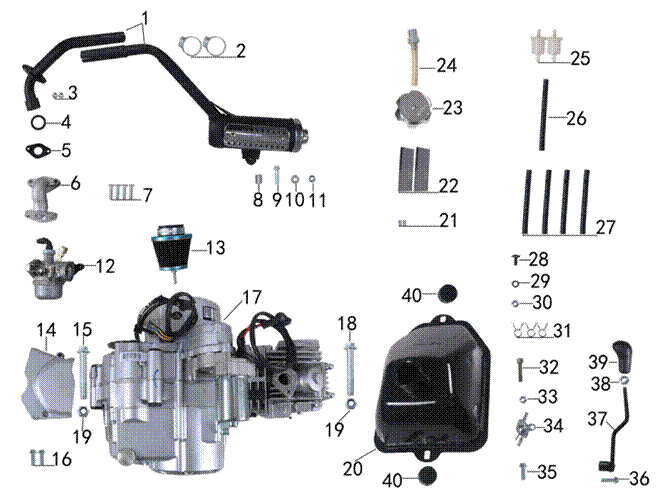 1
2
3
4
5
6
7
8 9 10 11
12
13
14
15
16
17
18
19
19
20
21
22
23
24
25
26
27
28
29
30
31
32
33
34
35
36
37
38
39
40
40