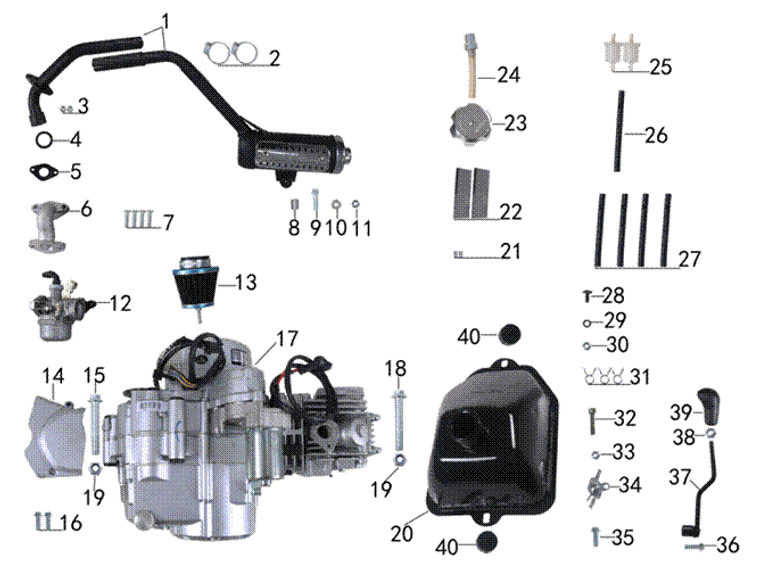 1
2
3
4
5
6
7
8
9
10
11
12
13
14
15
16
17
18
19
19
20
21
22
23
24
25
26
27
28
29
30
31
32
33
34
35
36
37
38
39
40
40