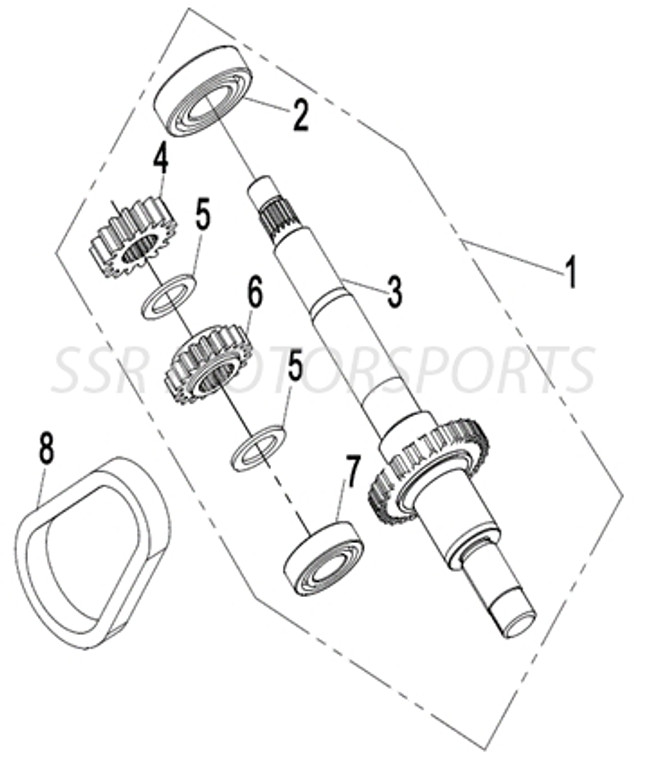 2
4
5
1
3
6
SSR MOTORSPORTS
5
8
7